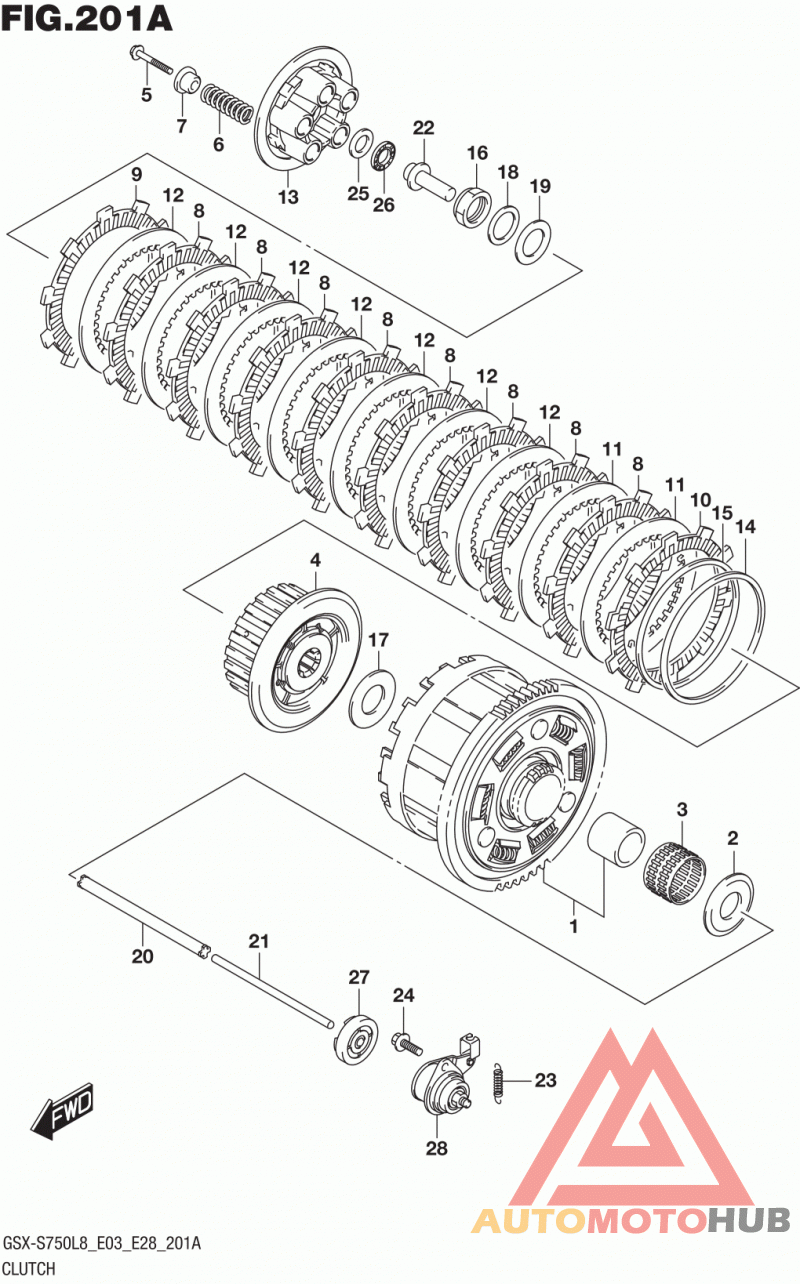 FIG.201A

5
7
6
13
25
26
22
16
18
19

9
12
8
12
8
12
8
12
8
12
8
12
8
12
8
11
8
11
10
15
14

4
17

3
2
1

20
21
27
24
23
28

FWD

AUTOMOTOHUB

GSX-S750L8_E03_E28_201A
CLUTCH