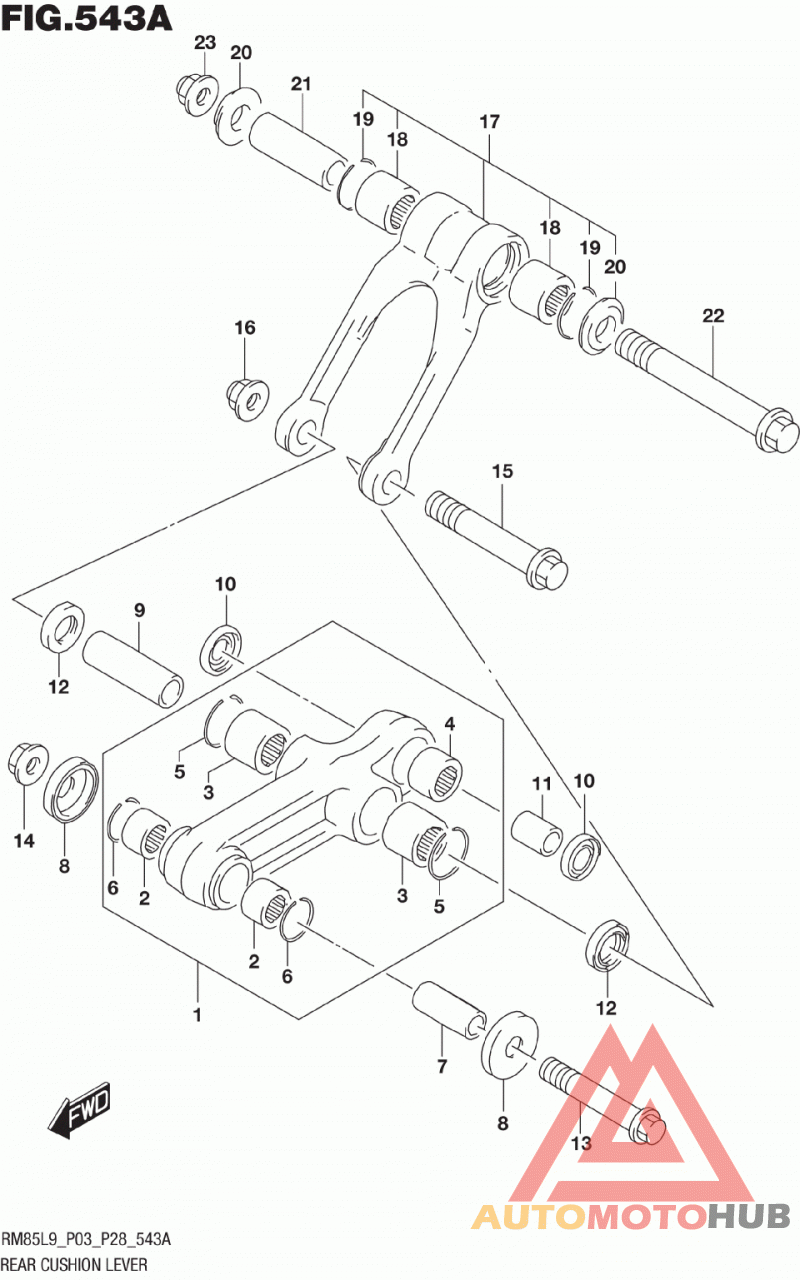 FIG.543A

23
20
21
19
18
17
18
19
20
22
16
15
10
9
12
4
5
3
11
10
14
8
6
2
3
5
2
6
12
1
7
8
13
FWD

AUTOMOTOHUB

RM85L9_P03_P28_543A
REAR CUSHION LEVER