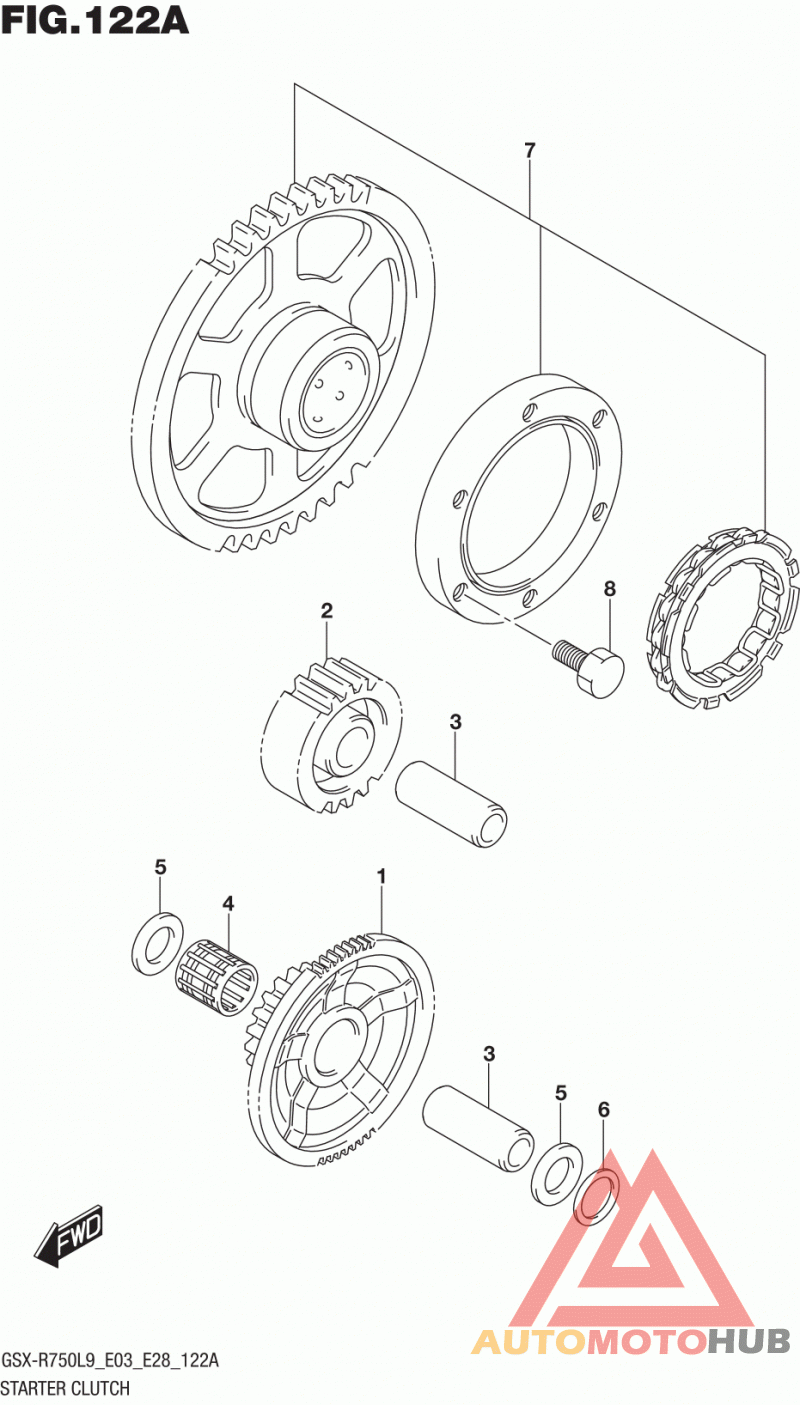 FIG.122A

7

8

2

3

5

4

1

3

5

6

FWD

AUTOMOTOHUB

GSX-R750L9_E03_E28_122A
STARTER CLUTCH