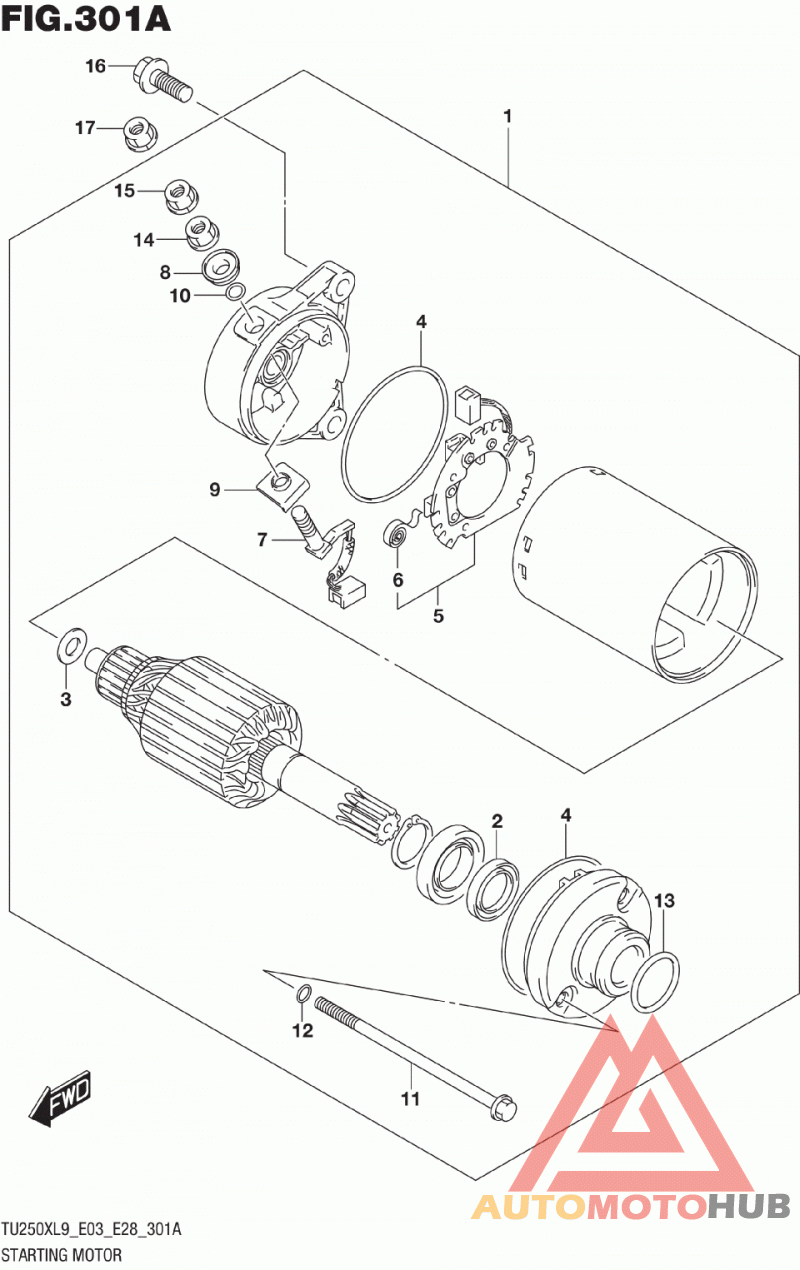 FIG.301A

16
17
15
14
8
10
1
4
9
7
6
5
3
2
4
13
12
11

FWD

AUTOMOTOHUB

TU250XL9_E03_E28_301A
STARTING MOTOR