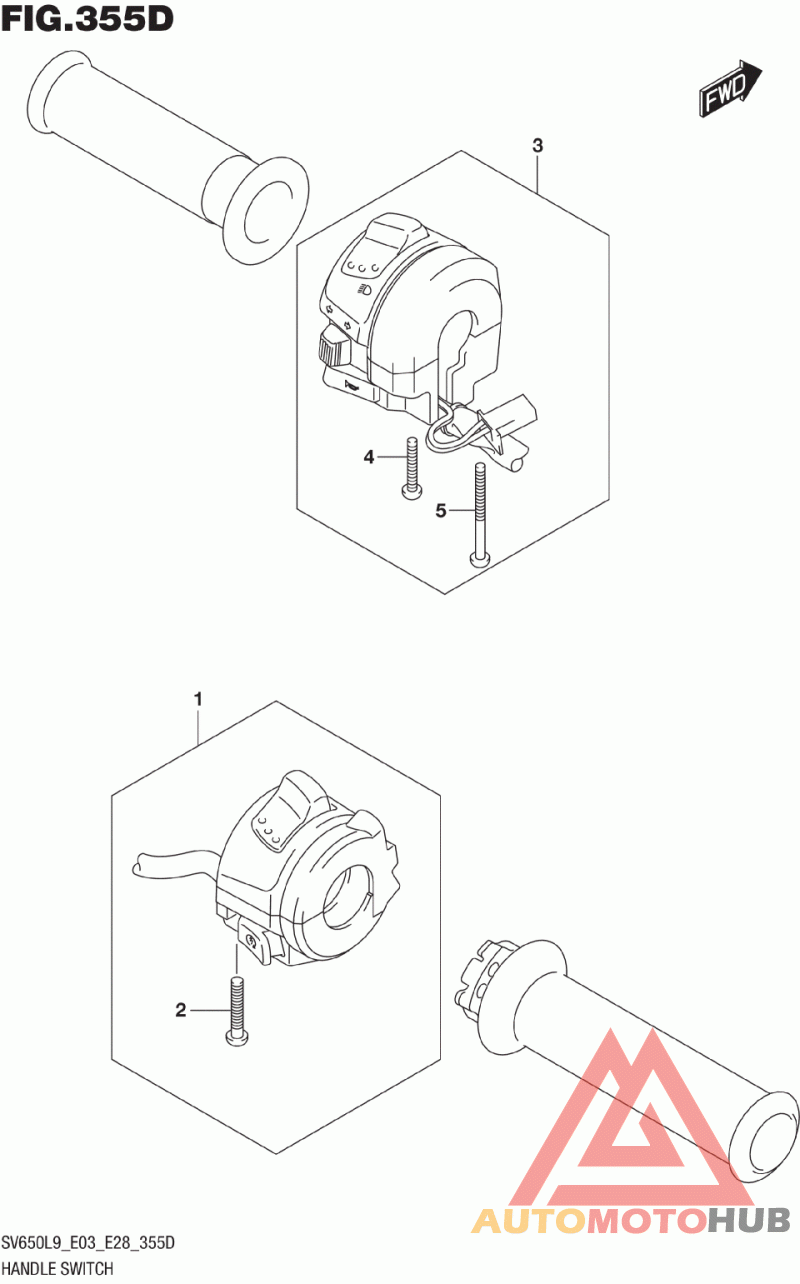 FIG.355D

FWD

3

4

5

1

2

AUTOMOTOHUB

SV650L9_E03_E28_355D
HANDLE SWITCH