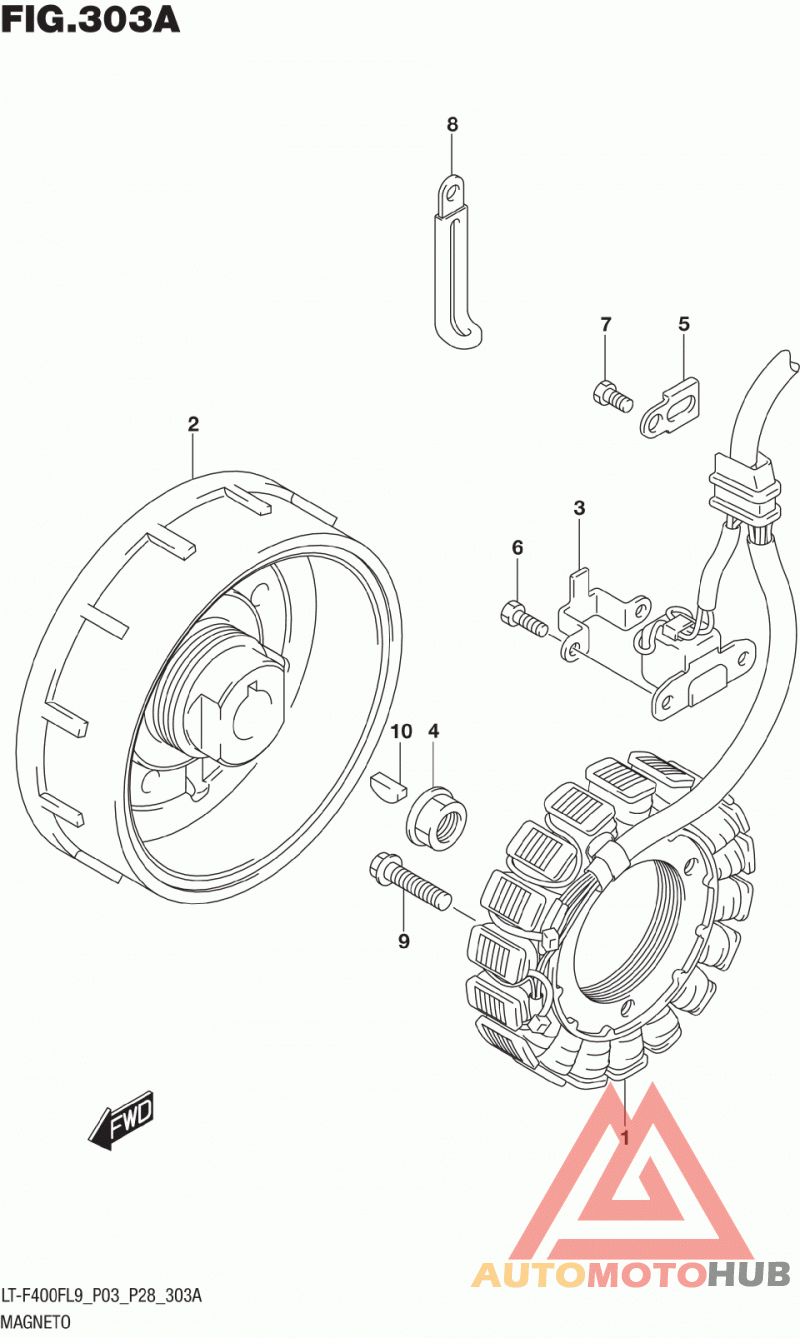 FIG.303A

8

7

5

2

3

6

10

4

9

FWD

1

AUTOMOTOHUB

LT-F400FL9_P03_P28_303A
MAGNETO