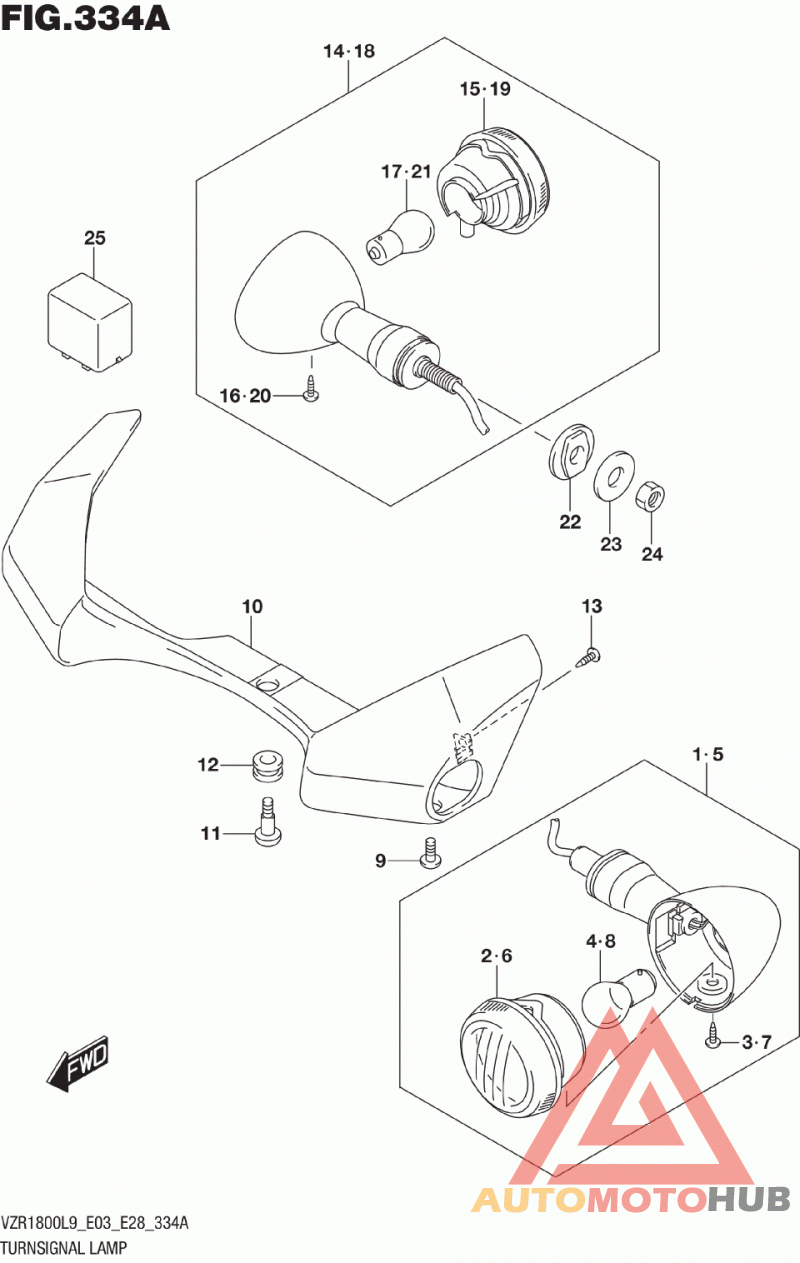 FIG.334A

14·18

15·19

17·21

25

16·20

22

23

24

10

13

12

11

9

1·5

2·6

4·8

3·7

FWD

AUTOMOTOHUB

VZR1800L9_E03_E28_334A

TURNSIGNAL LAMP