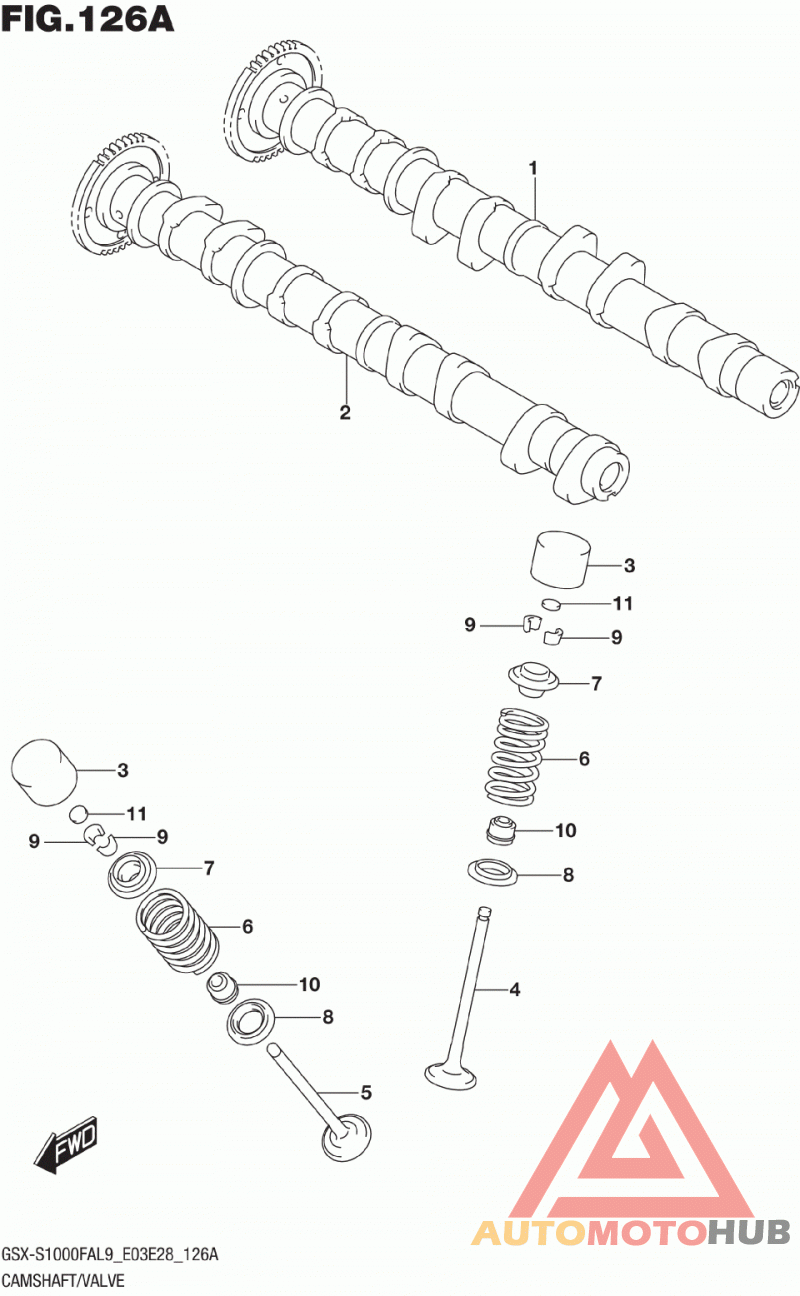 FIG.126A

1

2

3

11

9

9

7

6

10

8

4

3

11

9

9

7

6

10

8

5

FWD

AUTOMOTOHUB

GSX-S1000FAL9_E03E28_126A
CAMSHAFT/VALVE