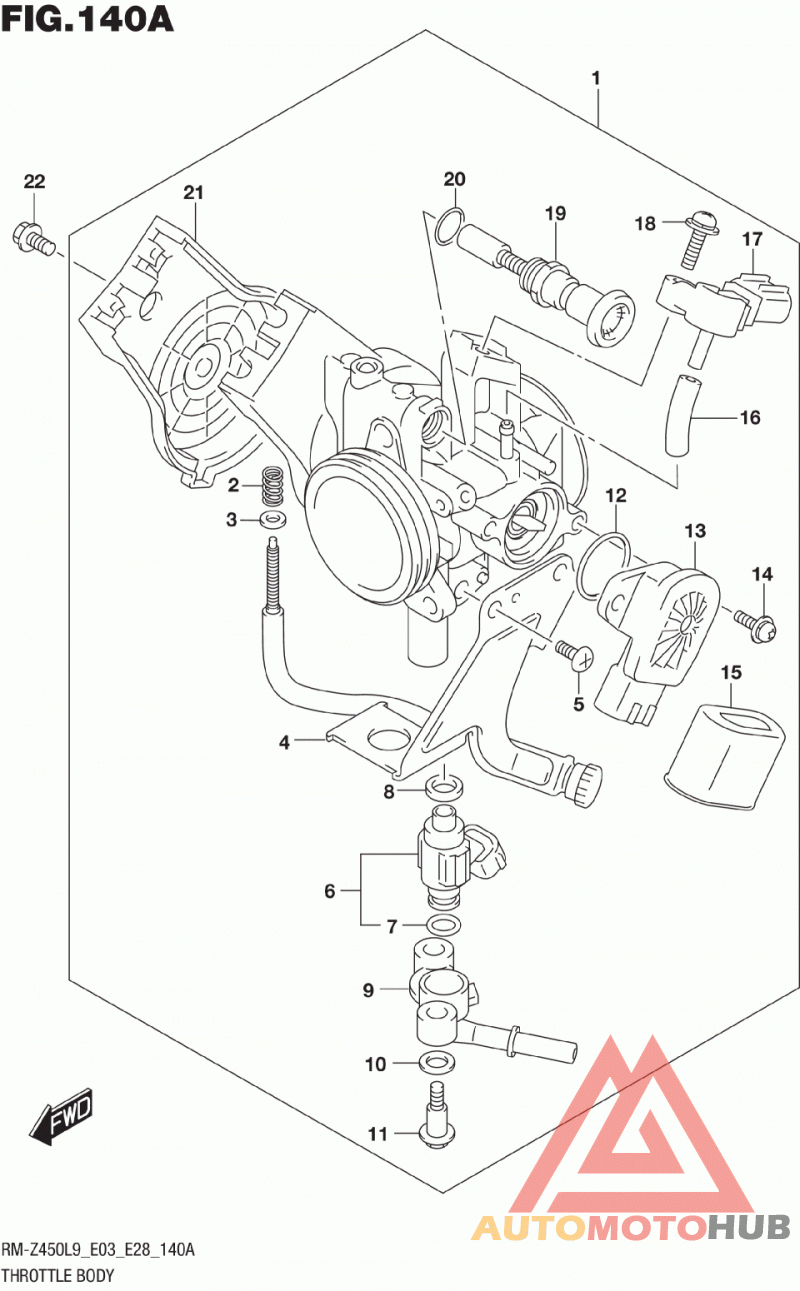 FIG.140A

1
22
21
20
19
18
17
16
2
3
12
13
14
5
15
4
8
6
7
9
10
11

FWD

AUTOMOTOHUB

RM-Z450L9_E03_E28_140A
THROTTLE BODY