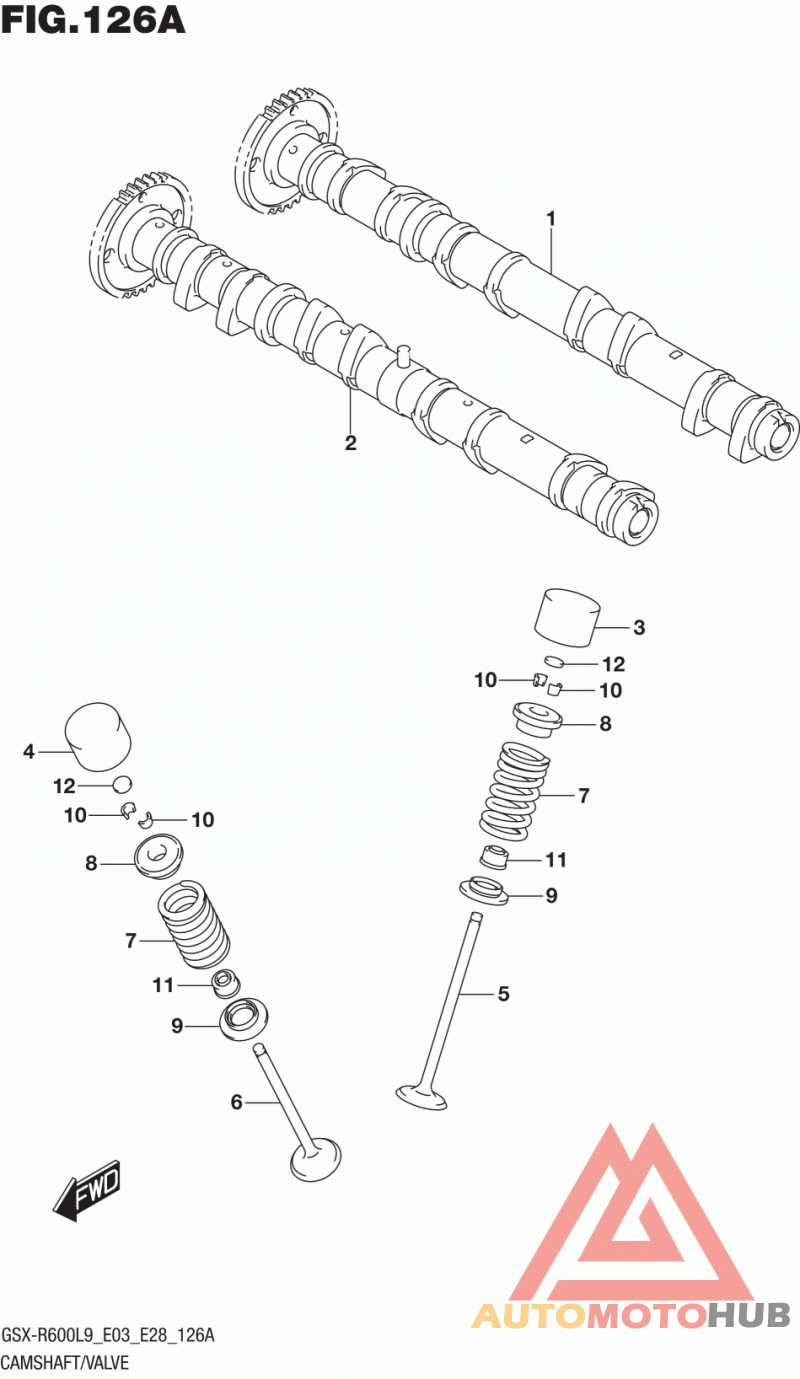 FIG.126A

1

2

3

12

10

10

8

7

11

9

5

4

12

10

10

8

7

11

9

6

FWD

AUTOMOTOHUB

GSX-R600L9_E03_E28_126A
CAMSHAFT/VALVE