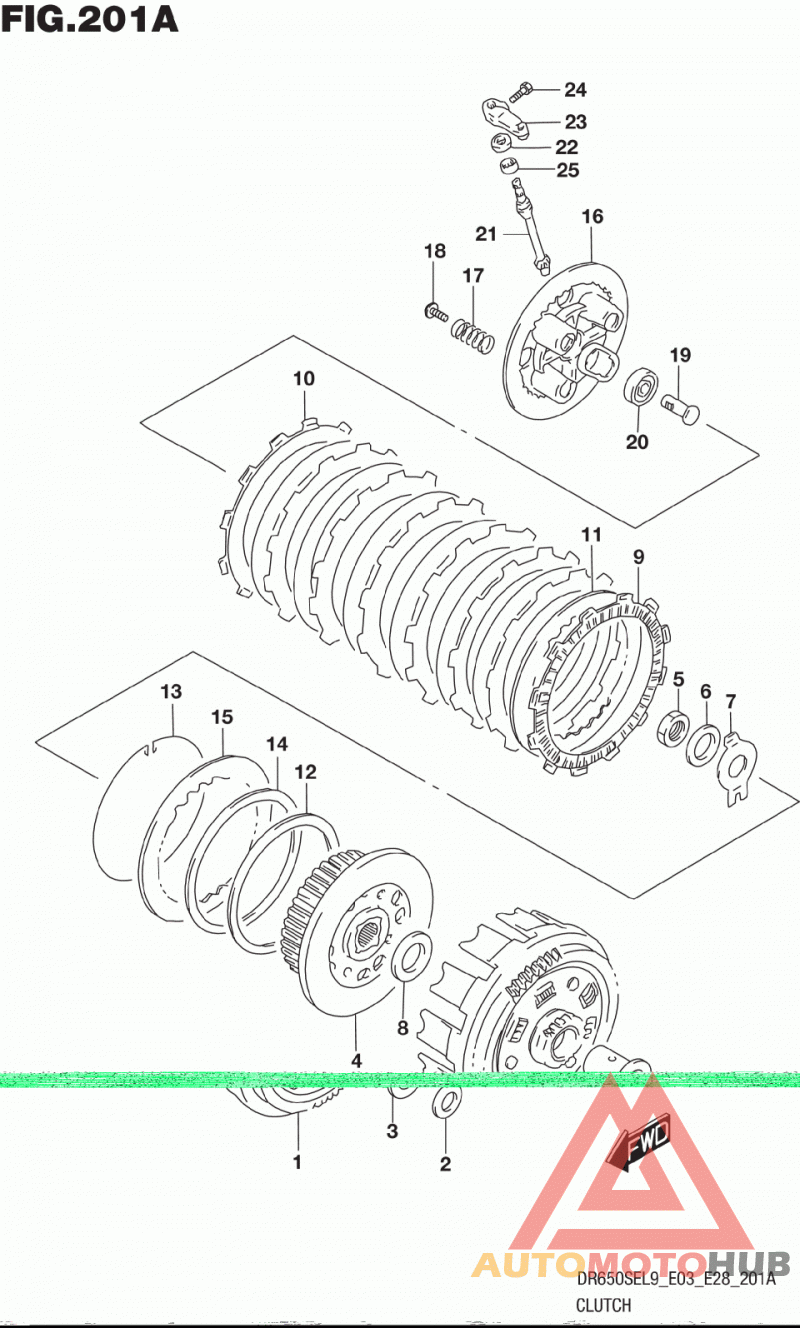 FIG.201A

24
23
22
25
21
16
18
17
19
20
10
11
9
5
6
7
13
15
14
12
8
4
3
2
1

FWD

AUTOMOTOHUB

DR650SEL9_E03_E28_201A
CLUTCH