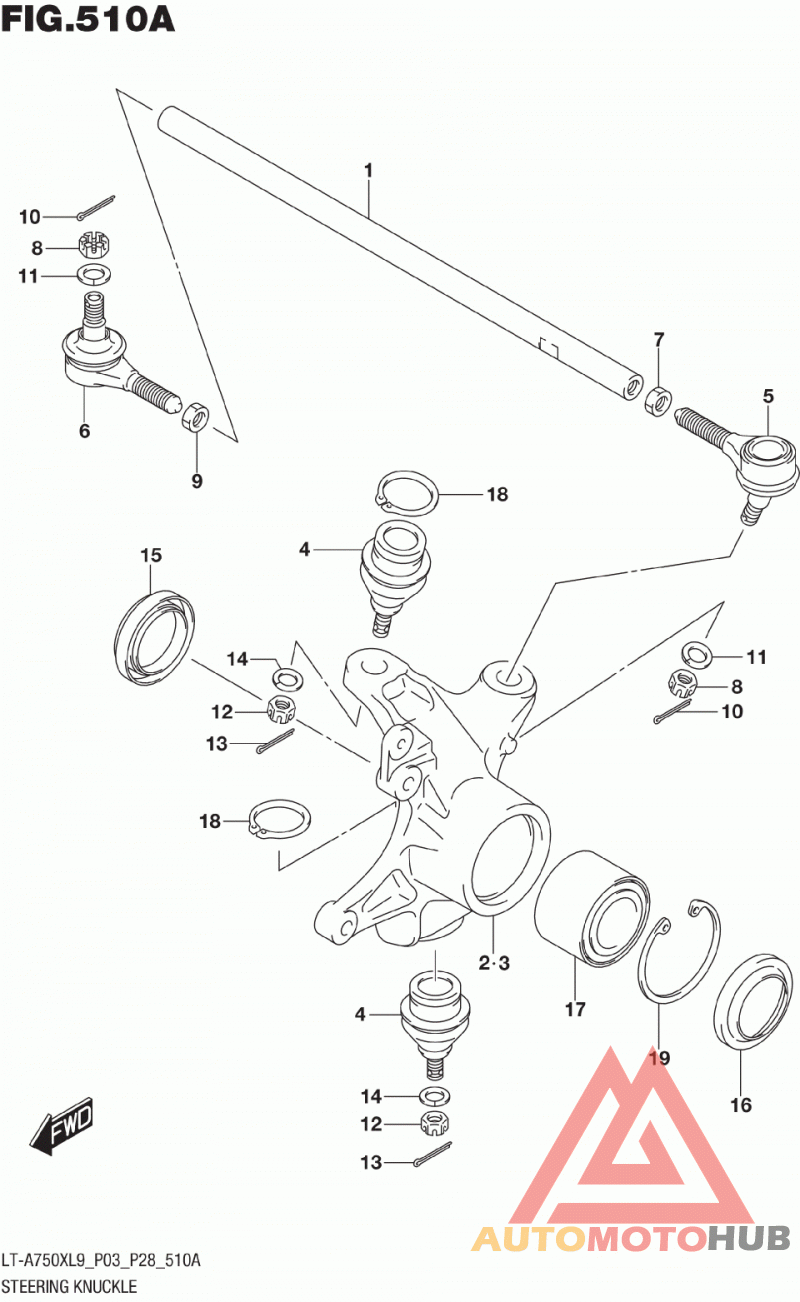 FIG.510A

1
10
8
11
6
9
7
5
18
4
15
14
12
13
11
8
10
18
2·3
17
19
16
4
14
12
13
FWD

AUTOMOTOHUB

LT-A750XL9_P03_P28_510A
STEERING KNUCKLE