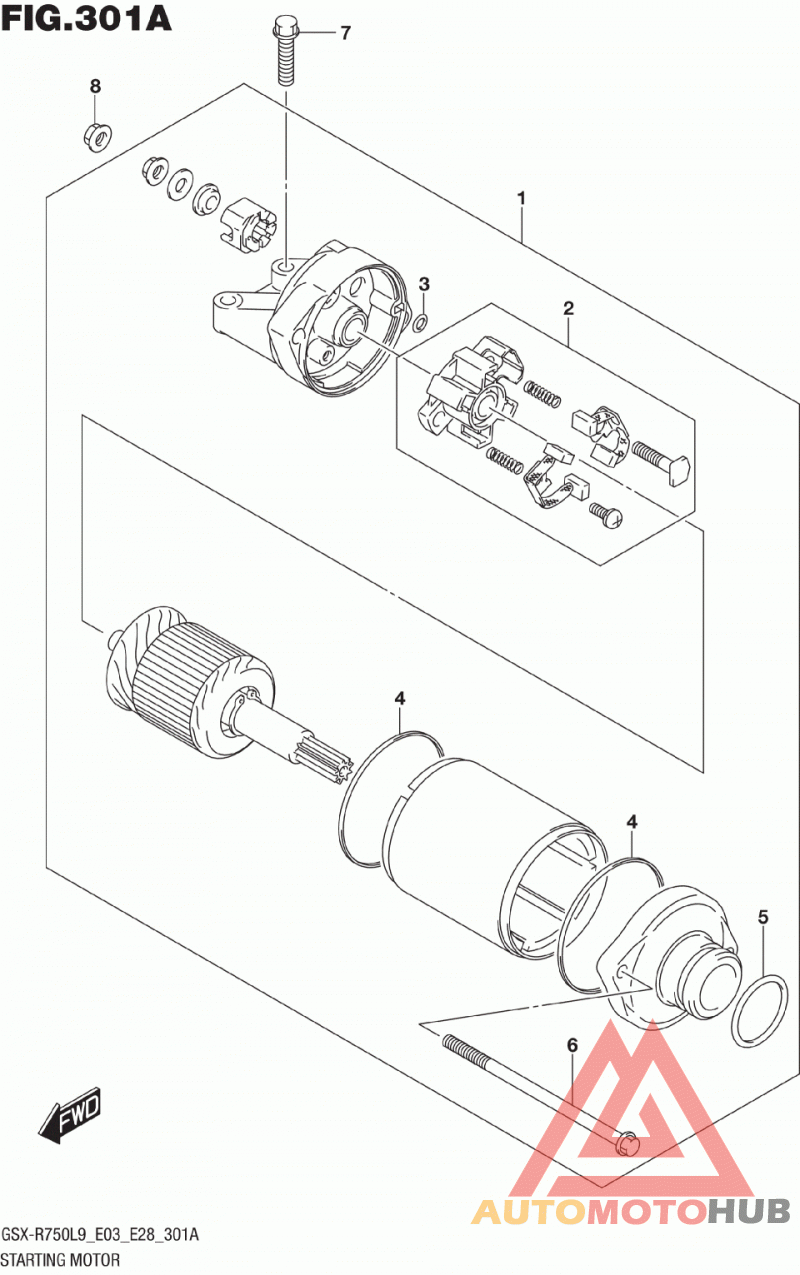 FIG.301A

7

8

1

3

2

4

4

5

6

FWD

AUTOMOTOHUB

GSX-R750L9_E03_E28_301A
STARTING MOTOR