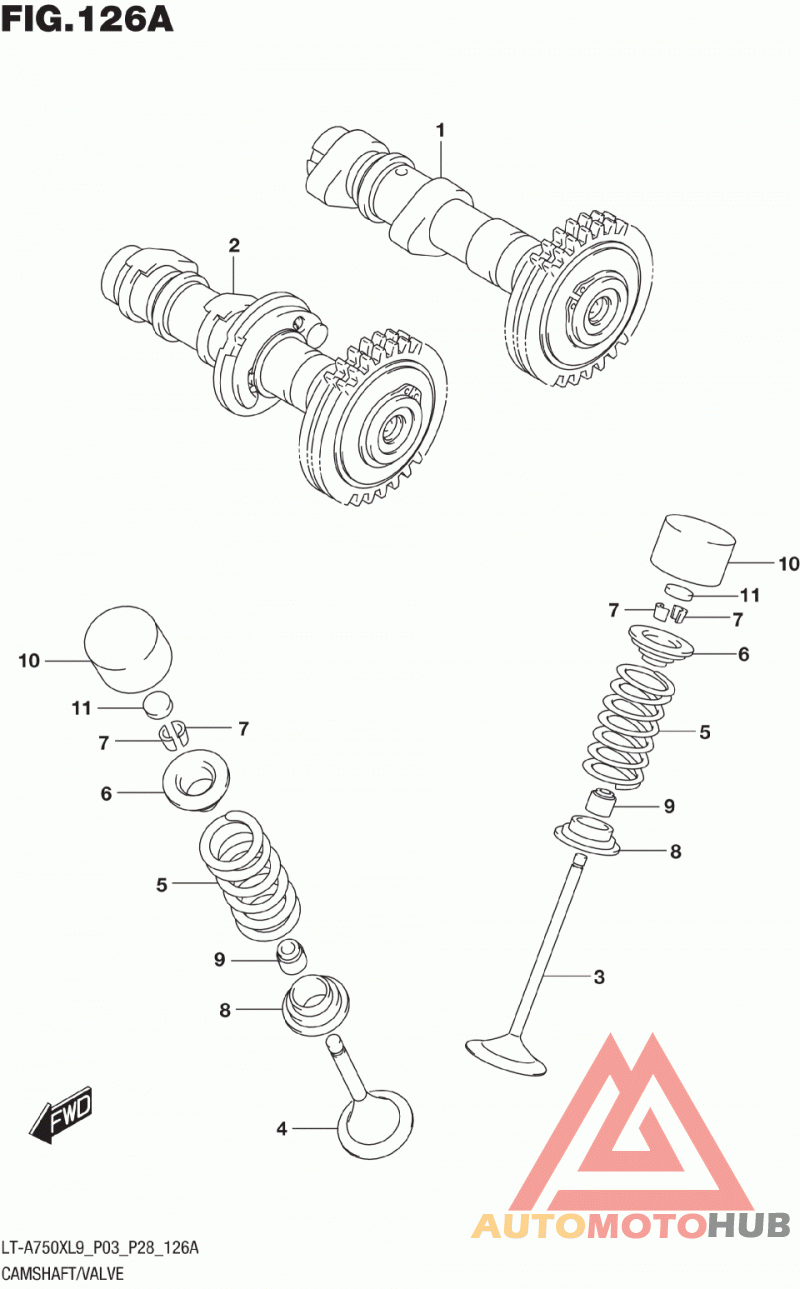 FIG.126A

1

2

10

11

7

7

6

5

9

8

3

10

11

7

7

6

5

9

8

4

FWD

AUTOMOTOHUB

LT-A750XL9_P03_P28_126A
CAMSHAFT/VALVE