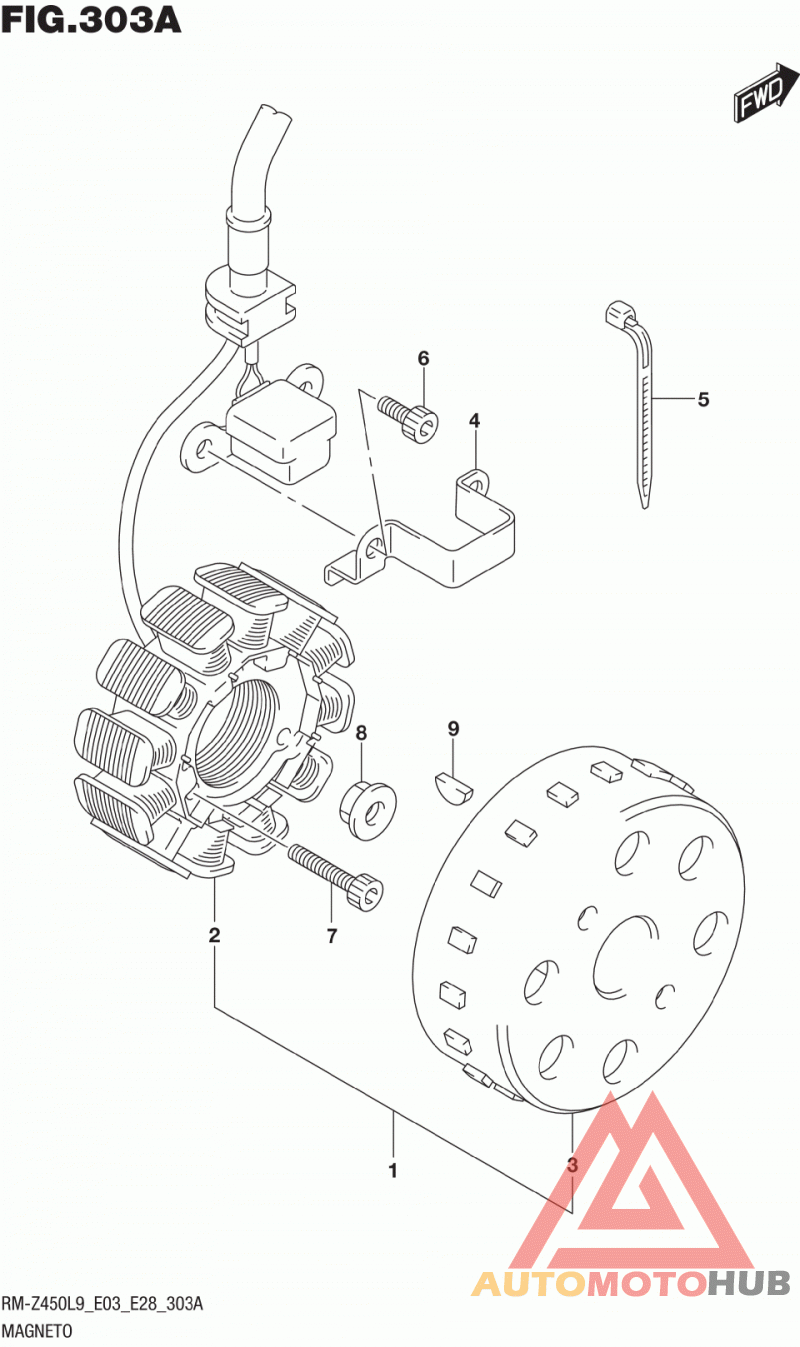 FIG.303A

FWD

6
4
5
8
9
2
7
1
3

AUTOMOTOHUB

RM-Z450L9_E03_E28_303A
MAGNETO