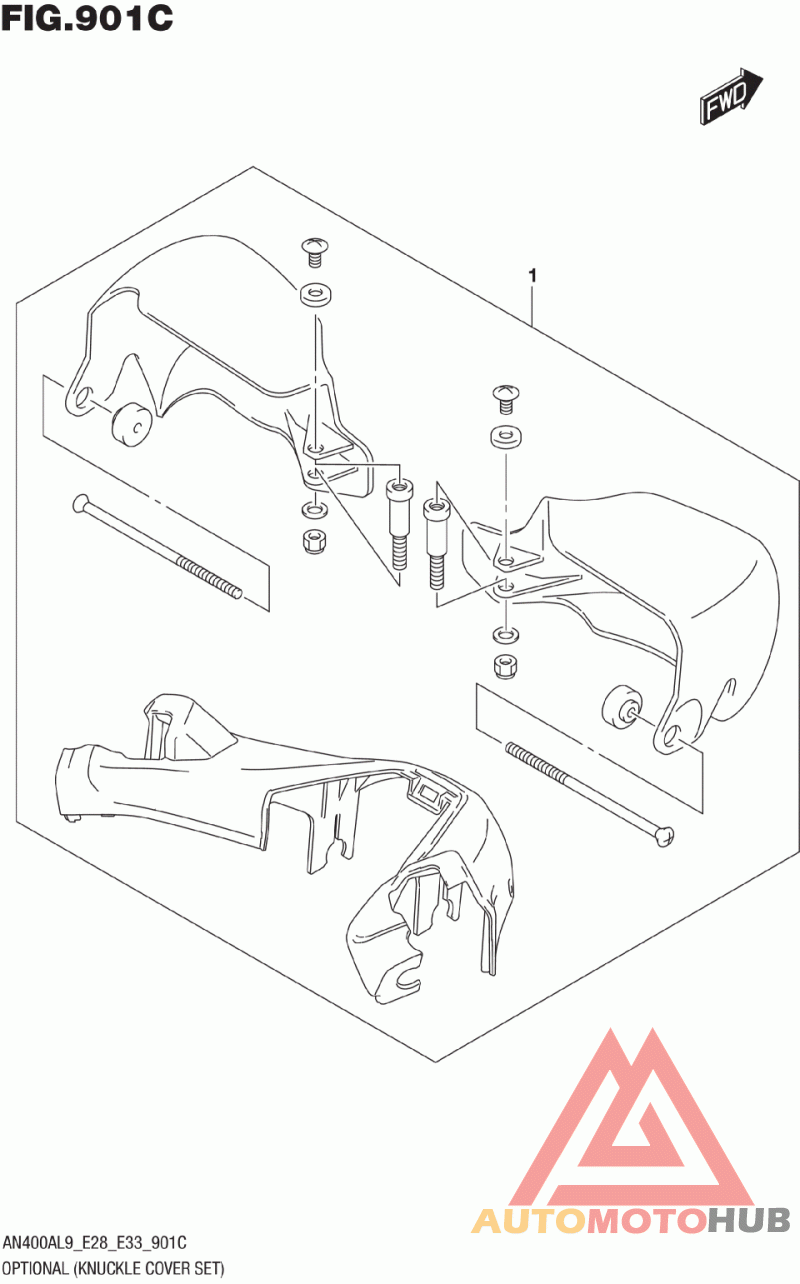 FIG.901C

FWD

1

AUTOMOTOHUB

AN400AL9_E28_E33_901C
OPTIONAL (KNUCKLE COVER SET)