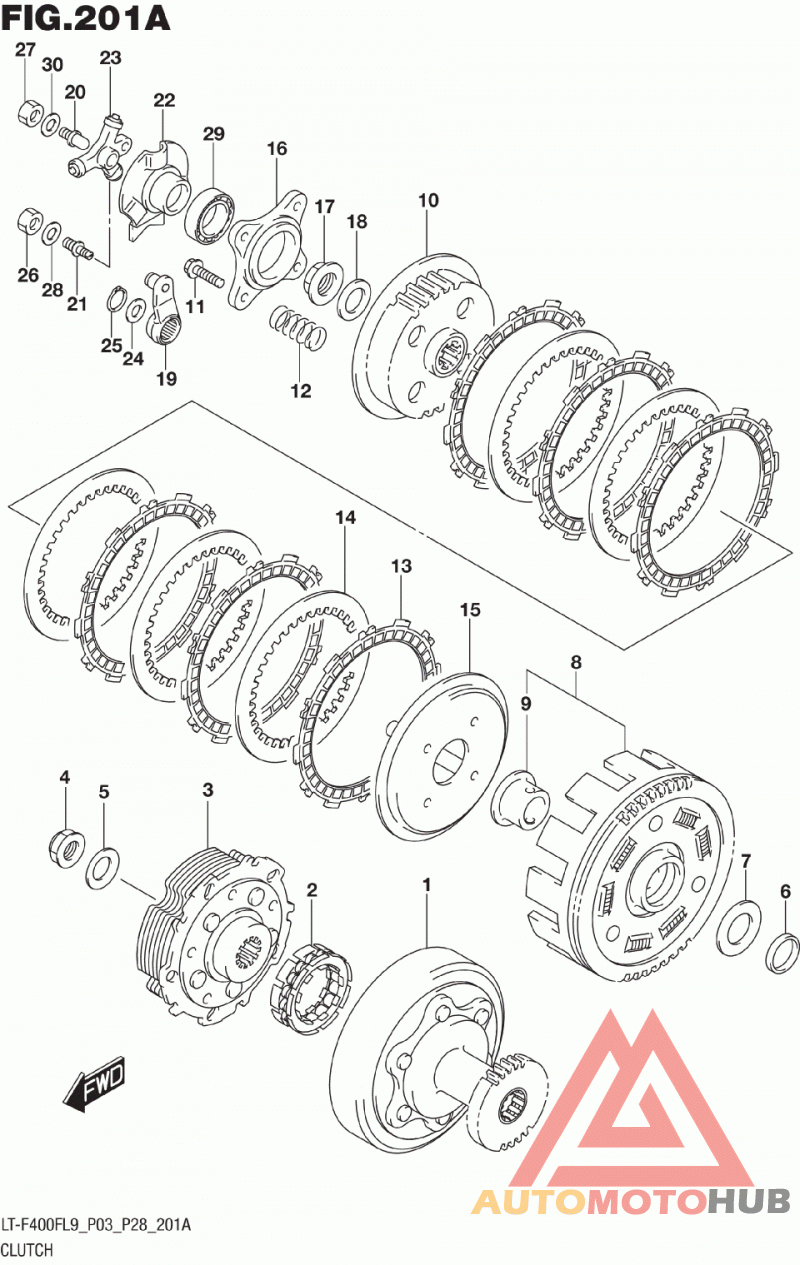 FIG.201A

27
30
23
20
22
29
16
17
18
10
26
28
21
11
25
24
19
12
14
13
15
8
9
4
5
3
2
1
7
6

FWD

AUTOMOTOHUB

LT-F400FL9_P03_P28_201A
CLUTCH