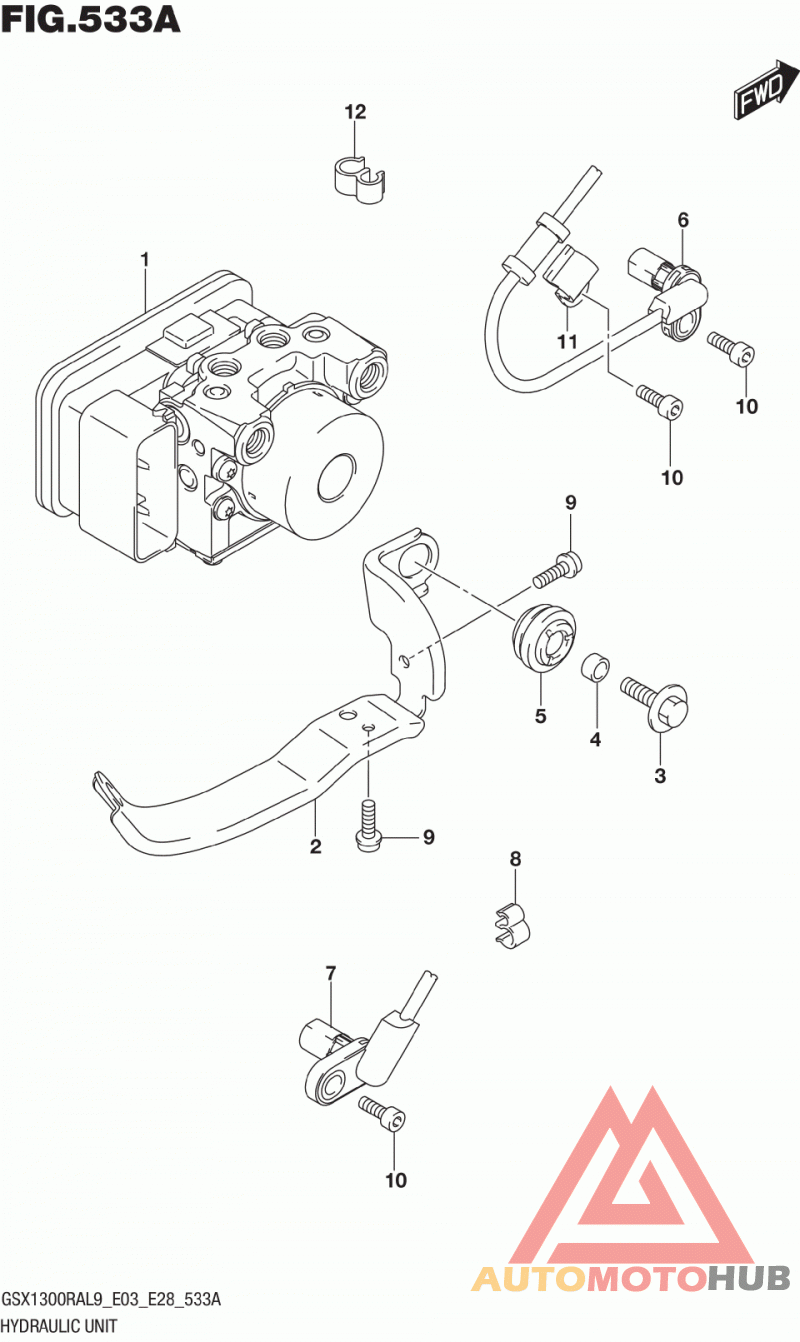 FIG.533A

FWD

12

1

6

11

10

10

9

5

4

3

2

9

8

7

10

AUTOMOTOHUB

GSX1300RAL9_E03_E28_533A
HYDRAULIC UNIT