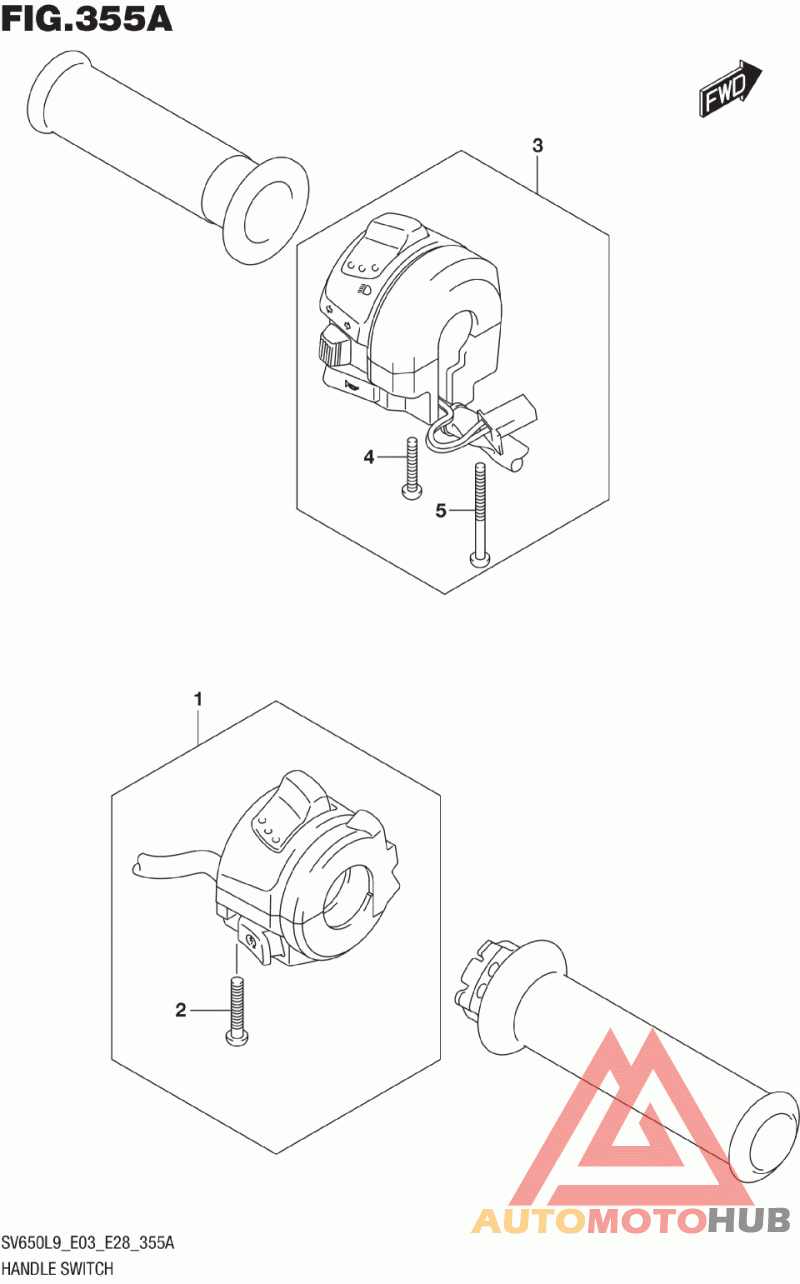 FIG.355A

FWD

3

4

5

1

2

AUTOMOTOHUB

SV650L9_E03_E28_355A
HANDLE SWITCH