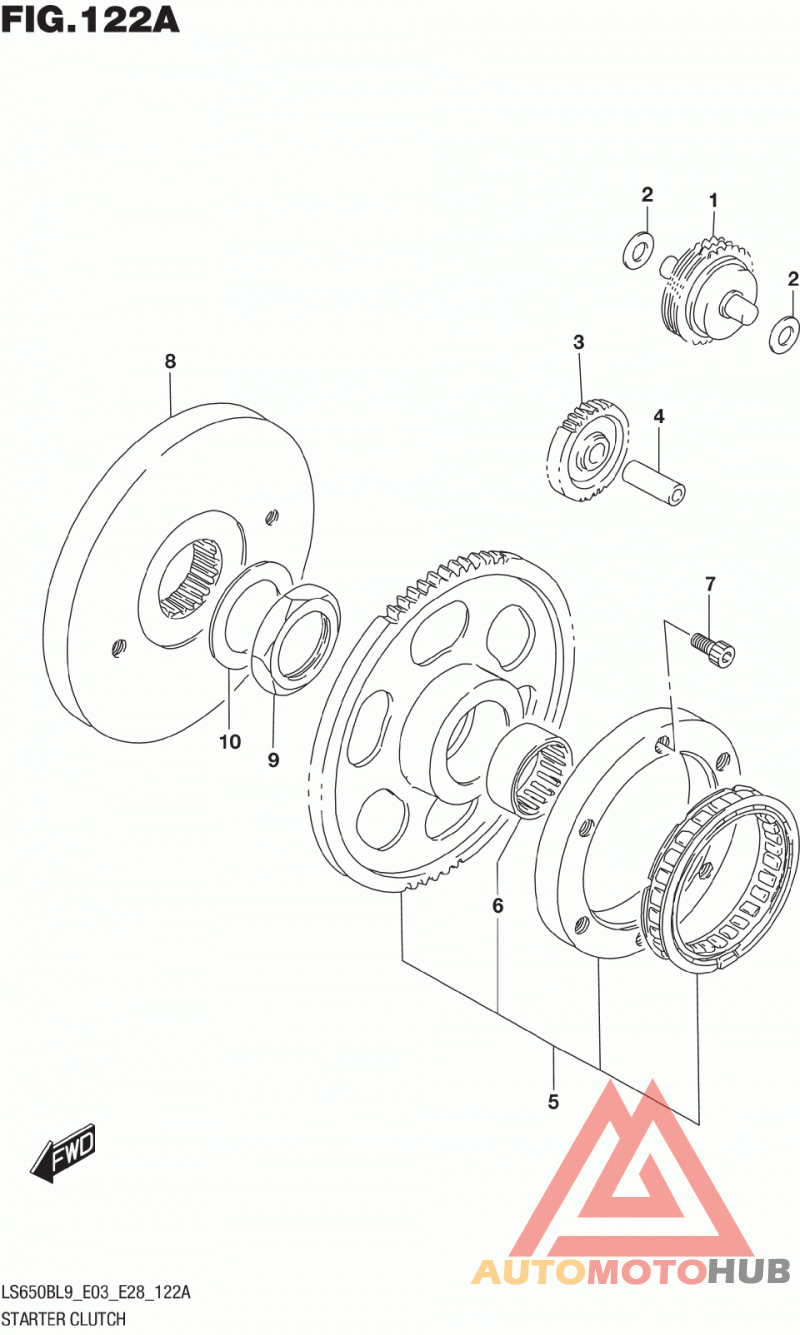 FIG.122A

2
1
2
3
4
8
7
10
9
6
5
FWD

AUTOMOTOHUB

LS650BL9_E03_E28_122A
STARTER CLUTCH