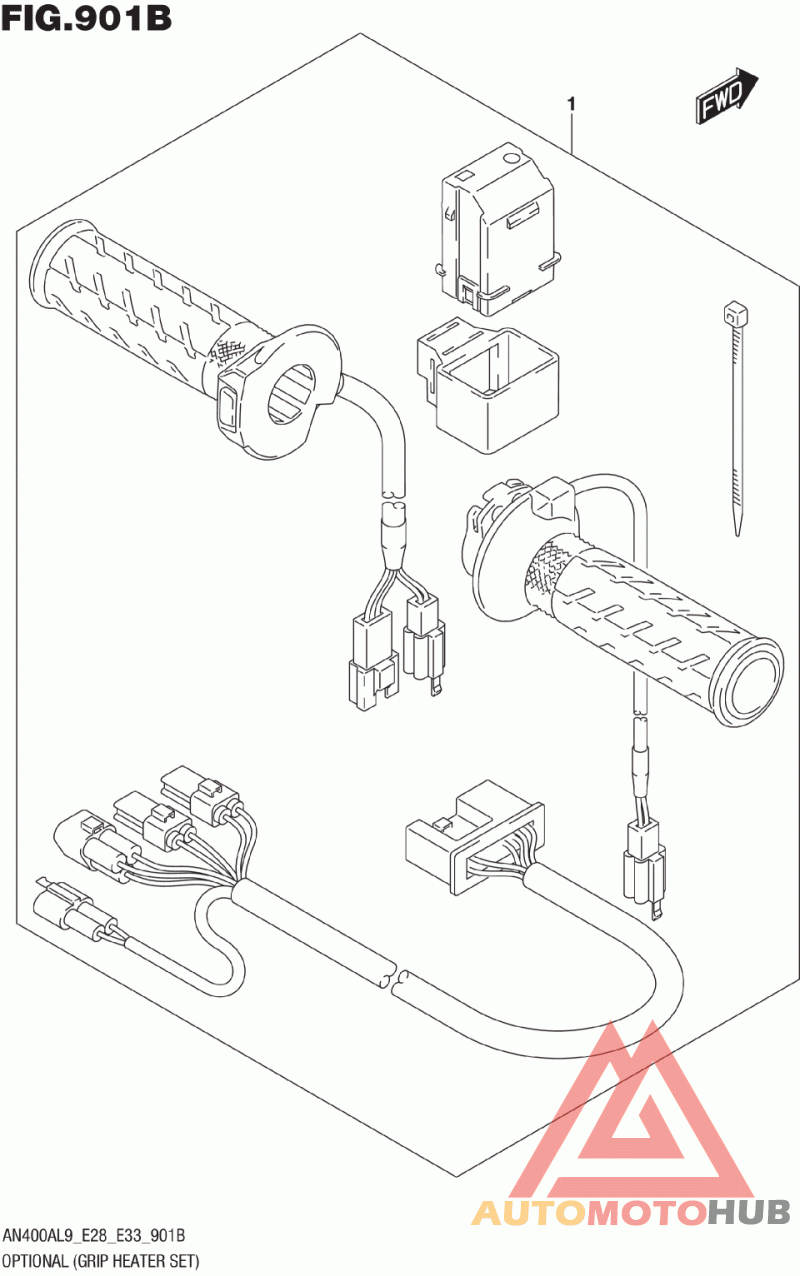 FIG.901B

1

FWD

AUTOMOTOHUB

AN400AL9_E28_E33_901B
OPTIONAL (GRIP HEATER SET)