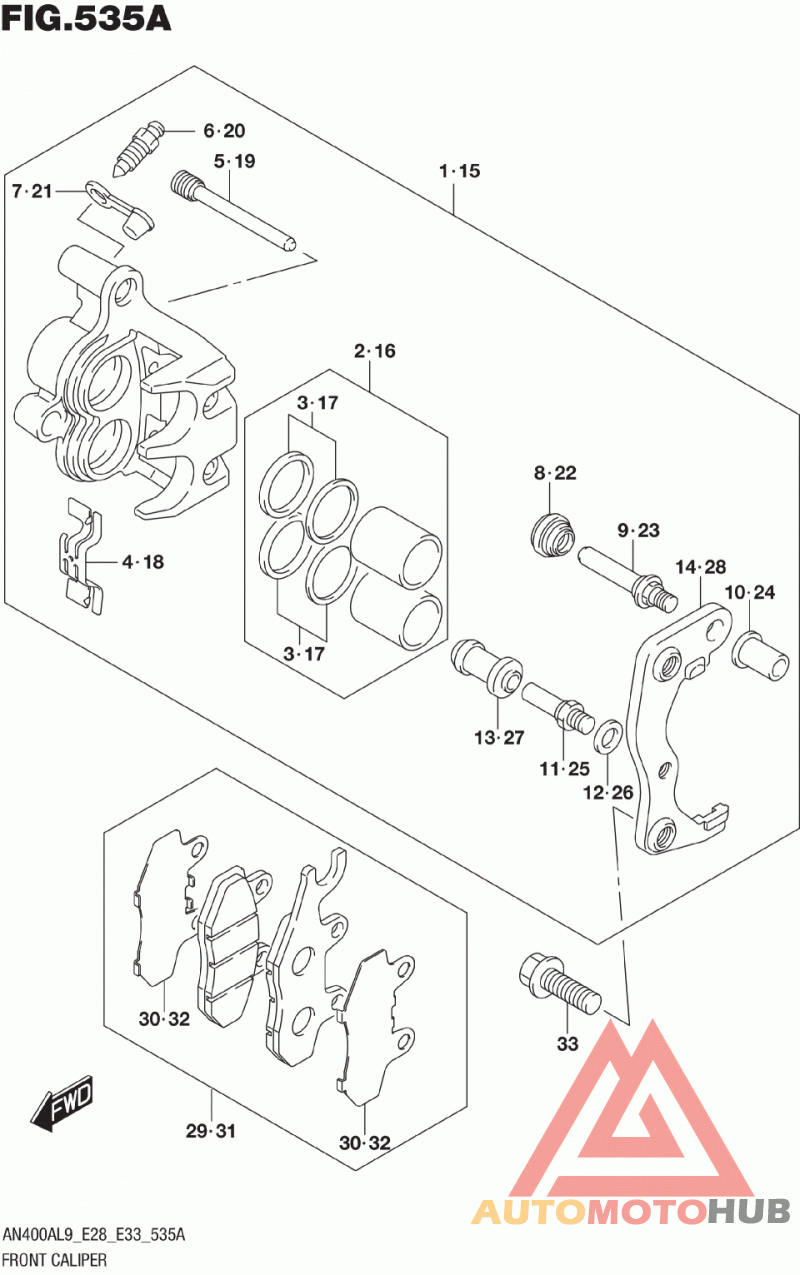 FIG.535A

6·20
5·19
7·21
1·15
2·16
3·17
4·18
3·17
8·22
9·23
14·28
10·24
13·27
11·25
12·26
30·32
33
FWD
29·31
30·32

AUTOMOTOHUB

AN400AL9_E28_E33_535A
FRONT CALIPER