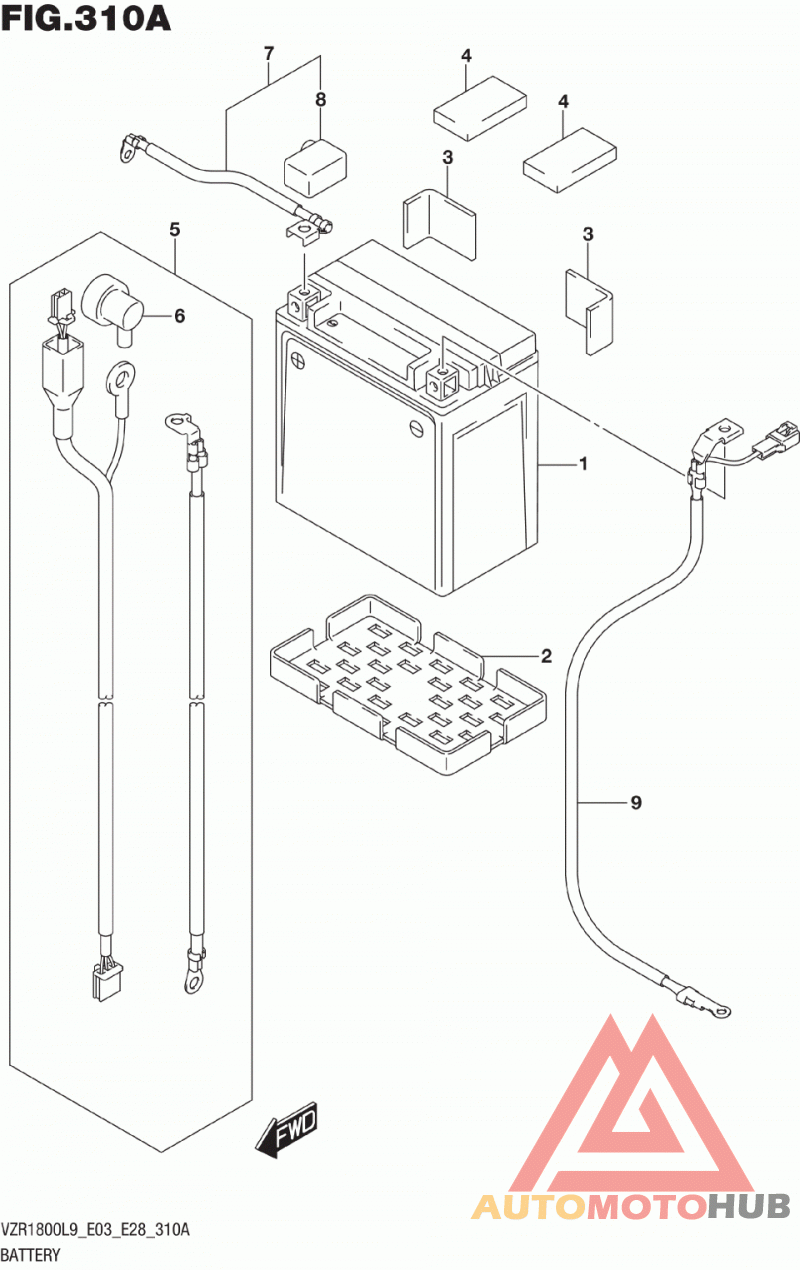 FIG.310A

7
8
4
4
3
3
5
6
1
2
9

FWD

AUTOMOTOHUB

VZR1800L9_E03_E28_310A
BATTERY