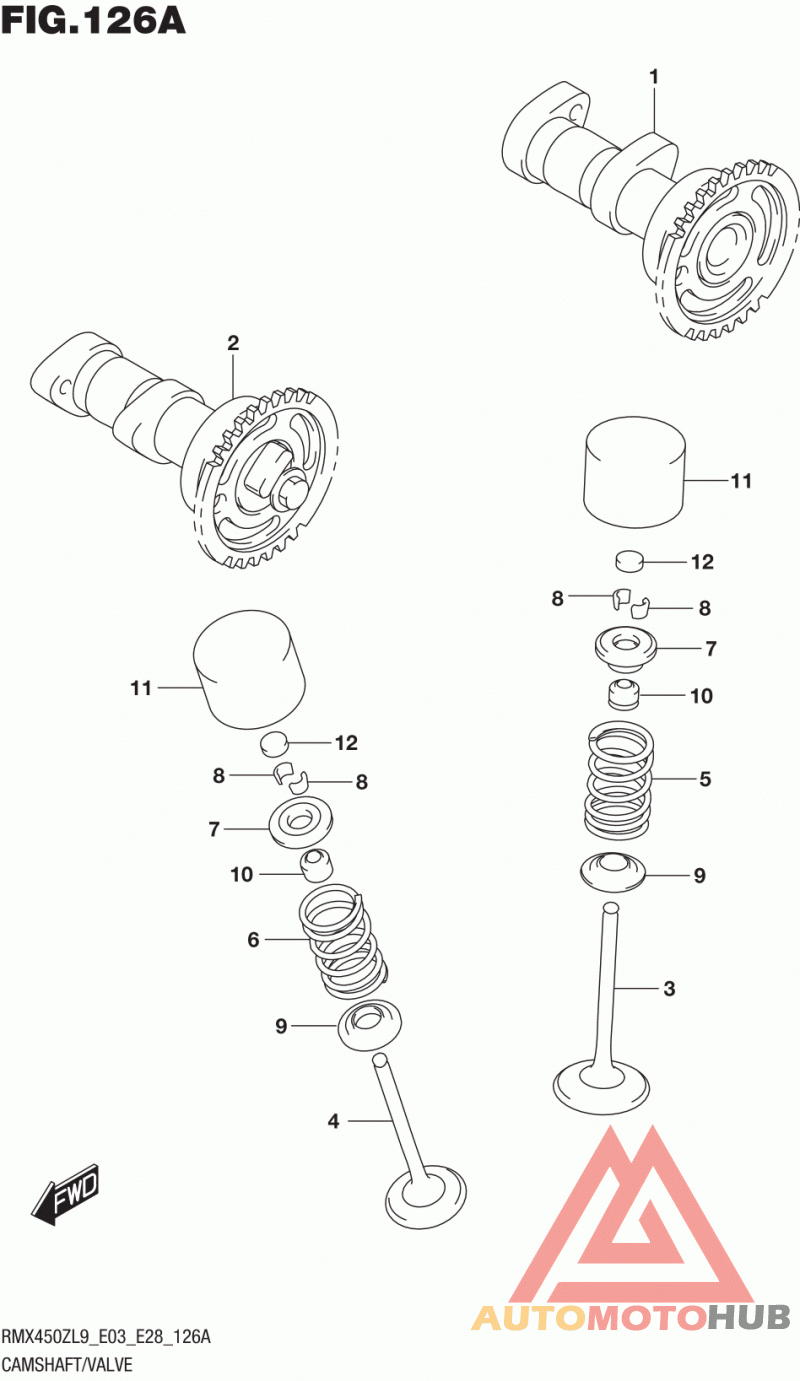 FIG.126A

1

2

11

12

8

8

7

10

5

9

3

11

12

8

8

7

10

6

9

4

FWD

AUTOMOTOHUB

RMX450ZL9_E03_E28_126A
CAMSHAFT/VALVE