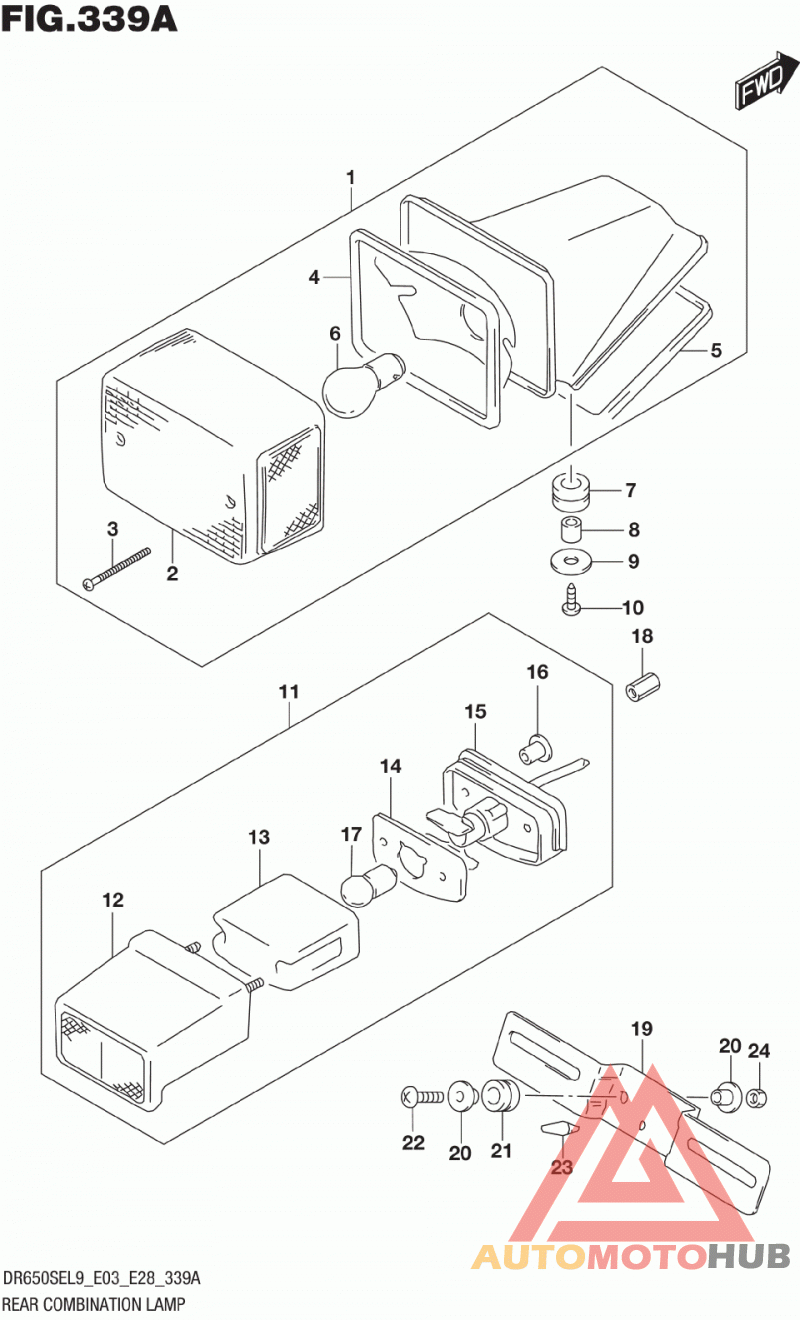 FIG.339A

FWD

1
4
6
5
7
8
9
10
3
2
18
11
16
15
14
13
17
12
19
20
24
22
20
21
23

AUTOMOTOHUB

DR650SEL9_E03_E28_339A
REAR COMBINATION LAMP