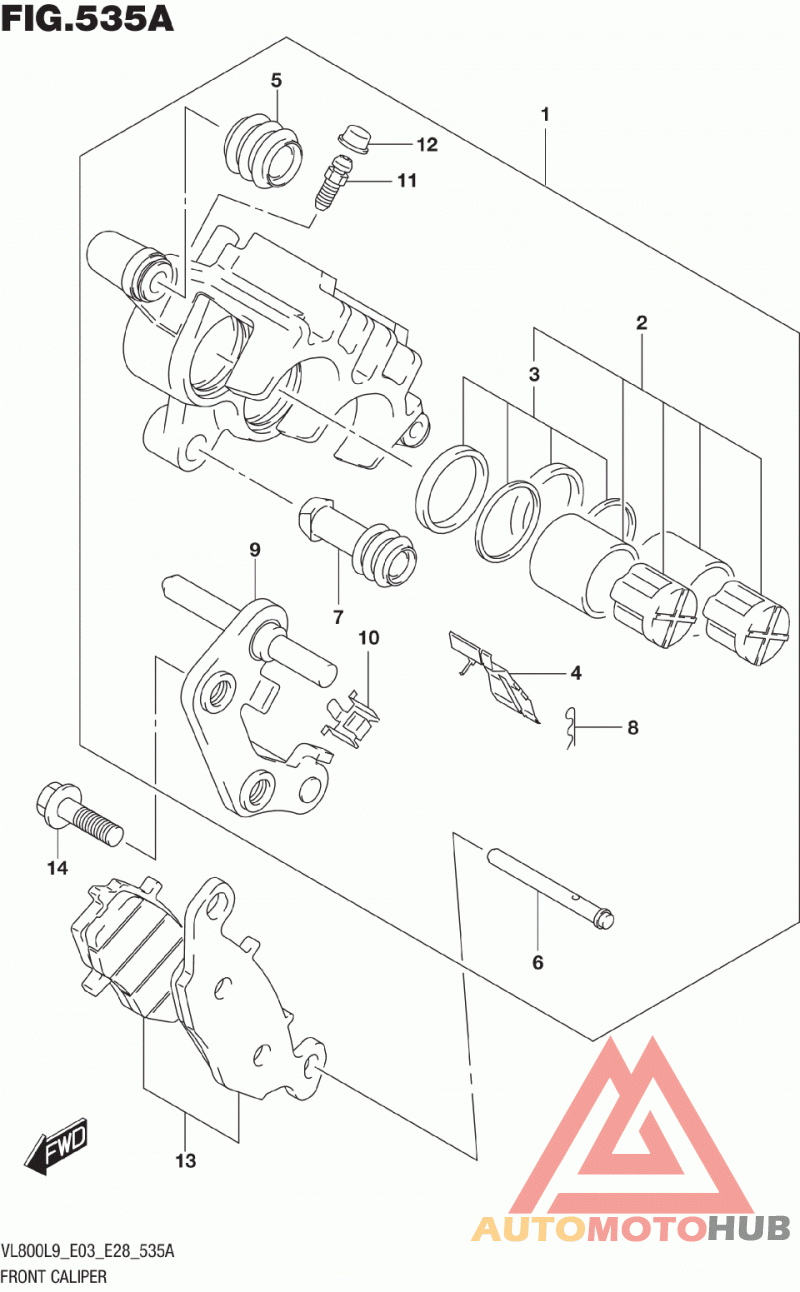 FIG.535A

5
12
11
1
2
3
9
7
10
4
8
14
6
13
FWD

AUTOMOTOHUB

VL800L9_E03_E28_535A
FRONT CALIPER