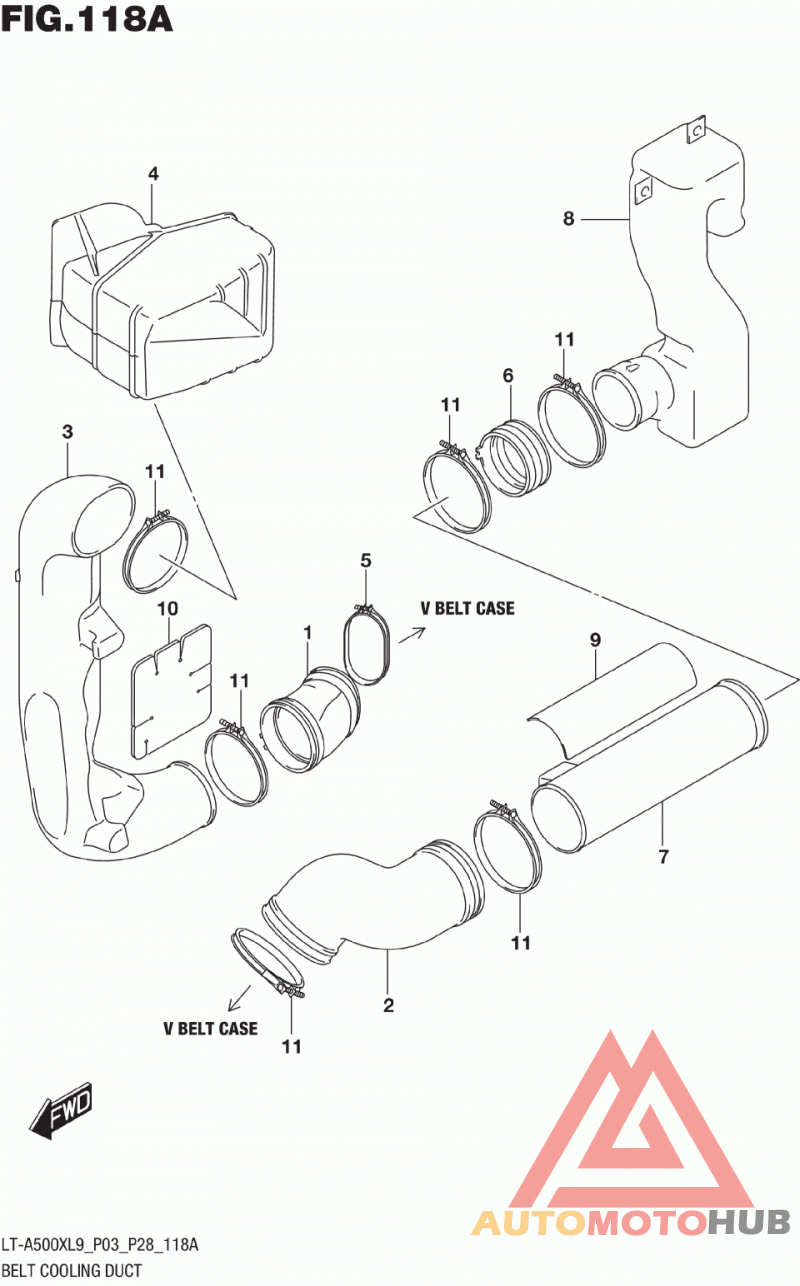 FIG.118A

4

8

11

6

11

3

11

5

V BELT CASE

10

1

9

11

7

11

2

V BELT CASE

11

FWD

AUTOMOTOHUB

LT-A500XL9_P03_P28_118A
BELT COOLING DUCT