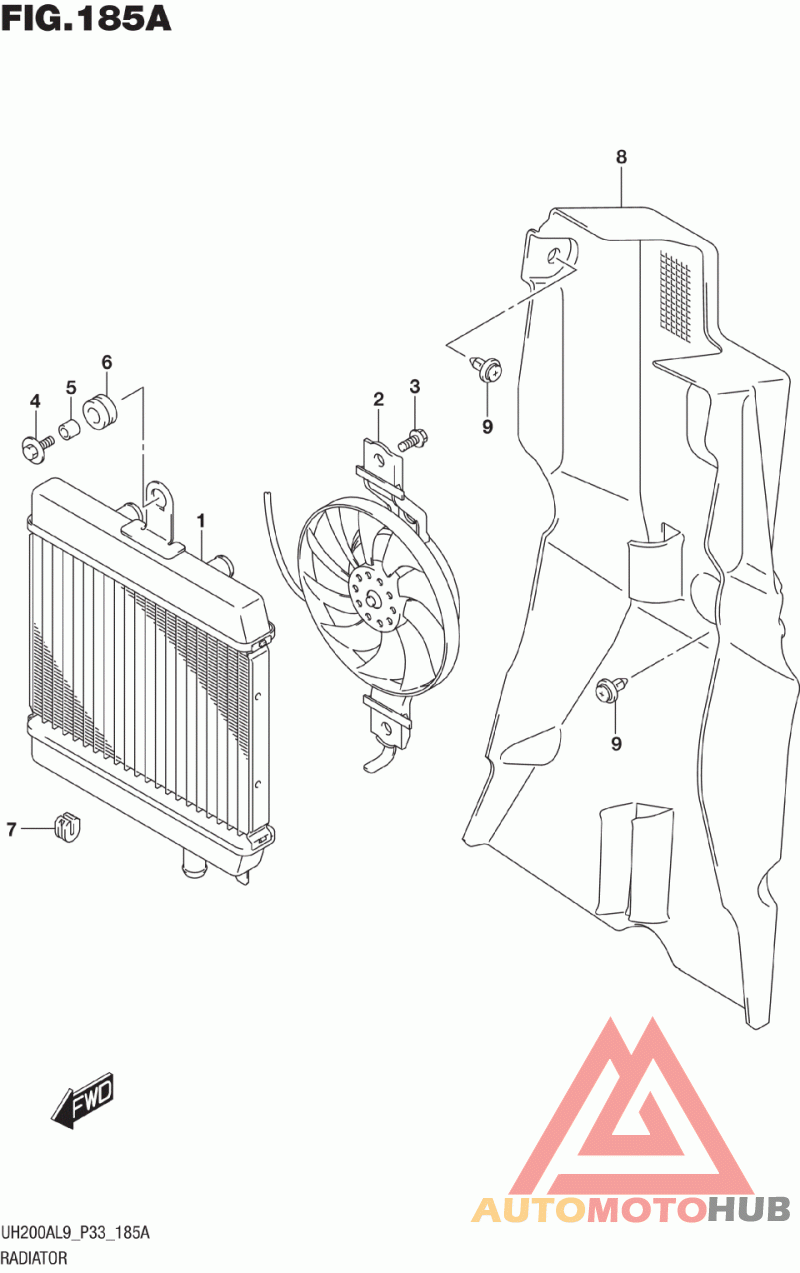 FIG.185A

8

6

4

5

2

3

9

1

9

7

FWD

AUTOMOTOHUB

UH200AL9_P33_185A
RADIATOR