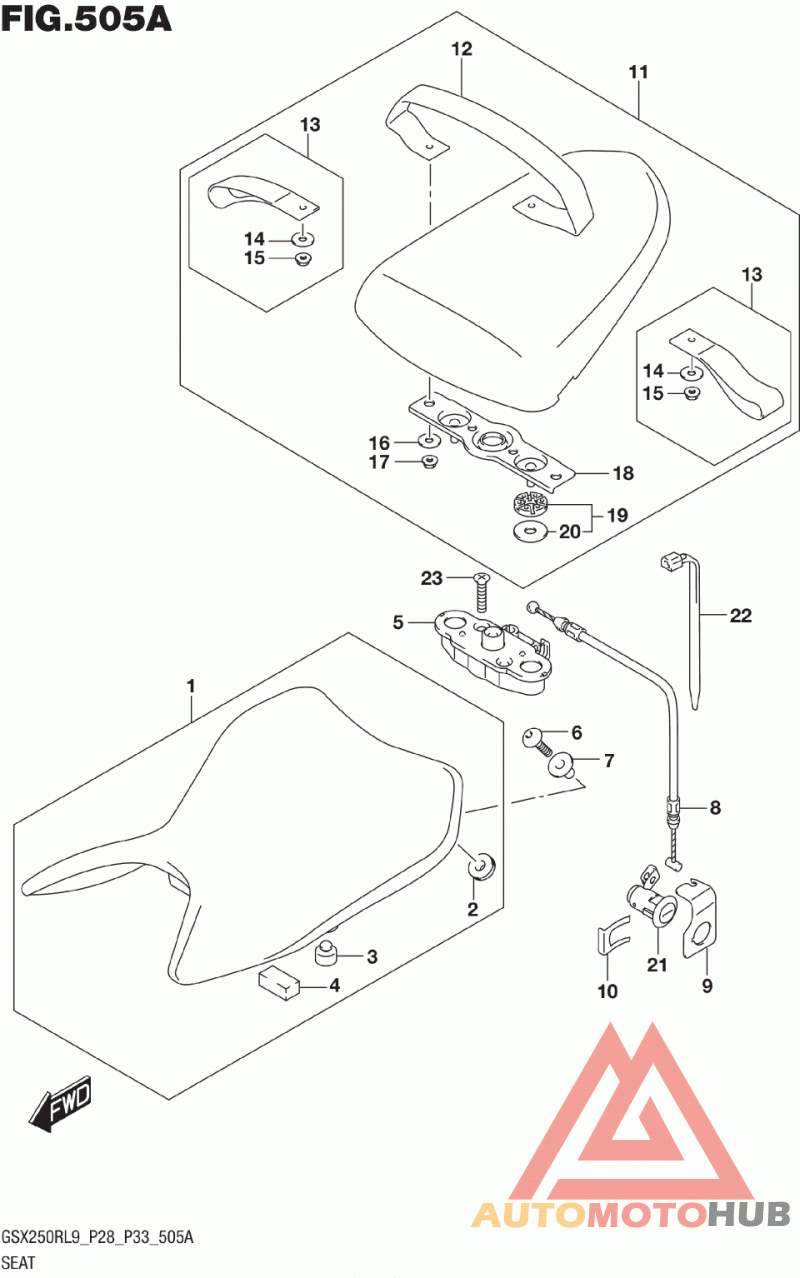 FIG.505A

12
11
13
14
15
13
14
15
16
17
18
19
20
23
22
5
1
6
7
8
2
3
4
21
10
9
FWD

AUTOMOTOHUB

GSX250RL9_P28_P33_505A
SEAT