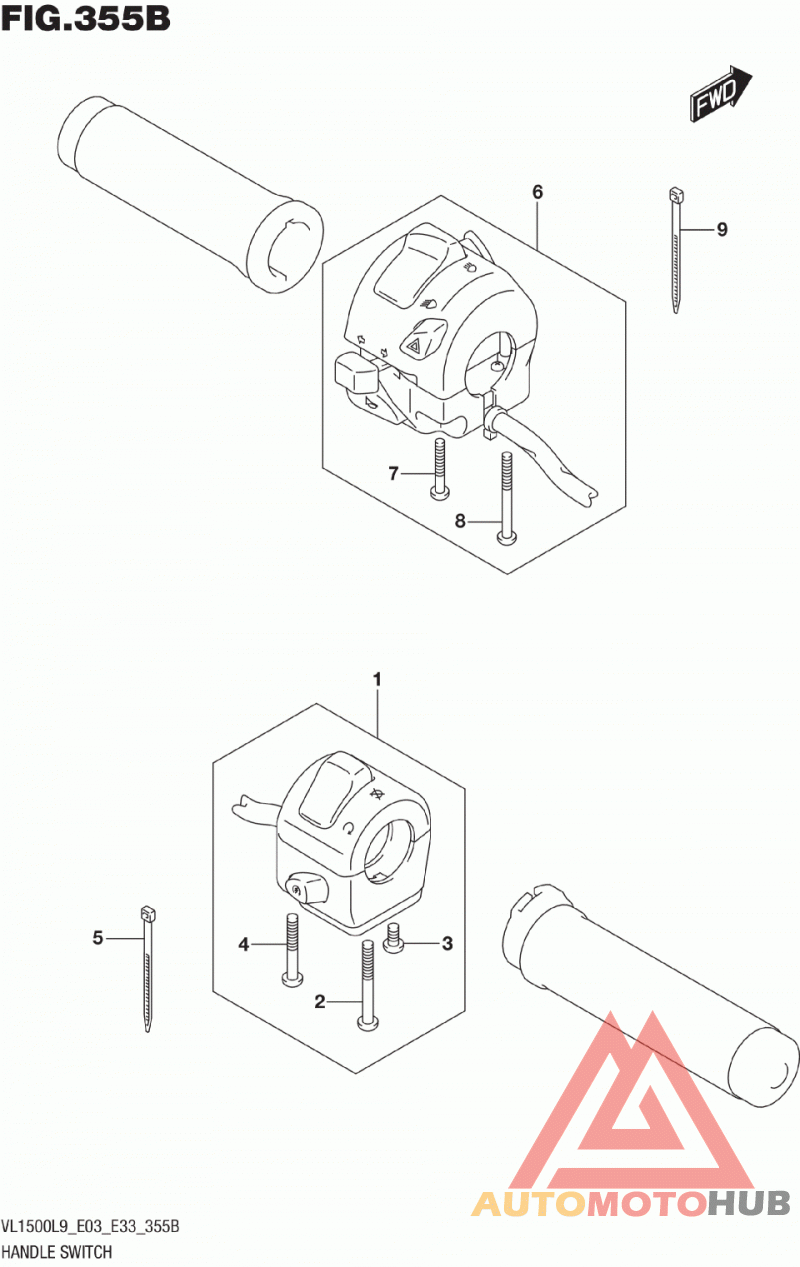 FIG.355B

FWD

6

9

7

8

1

5

4

3

2

AUTOMOTOHUB

VL1500L9_E03_E33_355B
HANDLE SWITCH