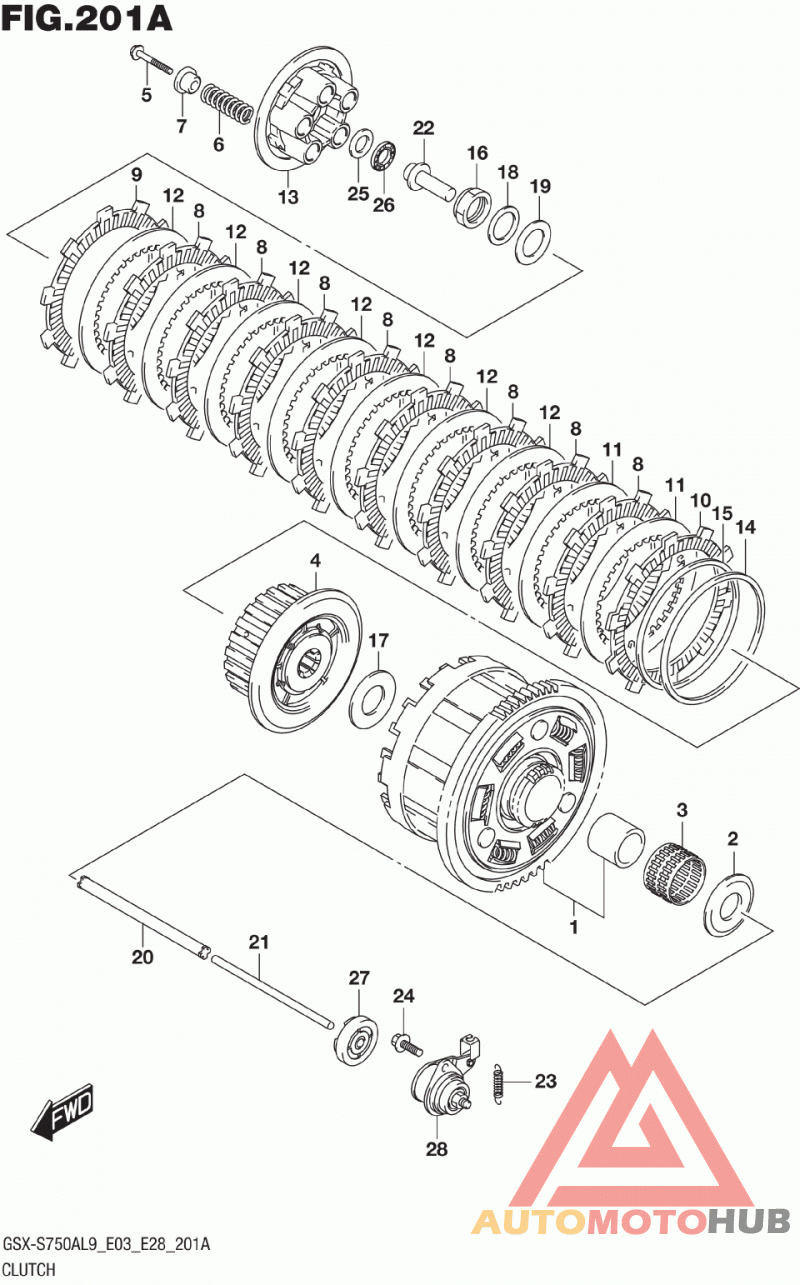 FIG.201A

5
7
6
13
25
26
22
16
18
19

9
12
8
12
8
12
8
12
8
12
8
12
8
12
8
11
8
11
10
15
14

4
17

3
2
1

20
21
27
24
23
28

FWD

AUTOMOTOHUB

GSX-S750AL9_E03_E28_201A
CLUTCH