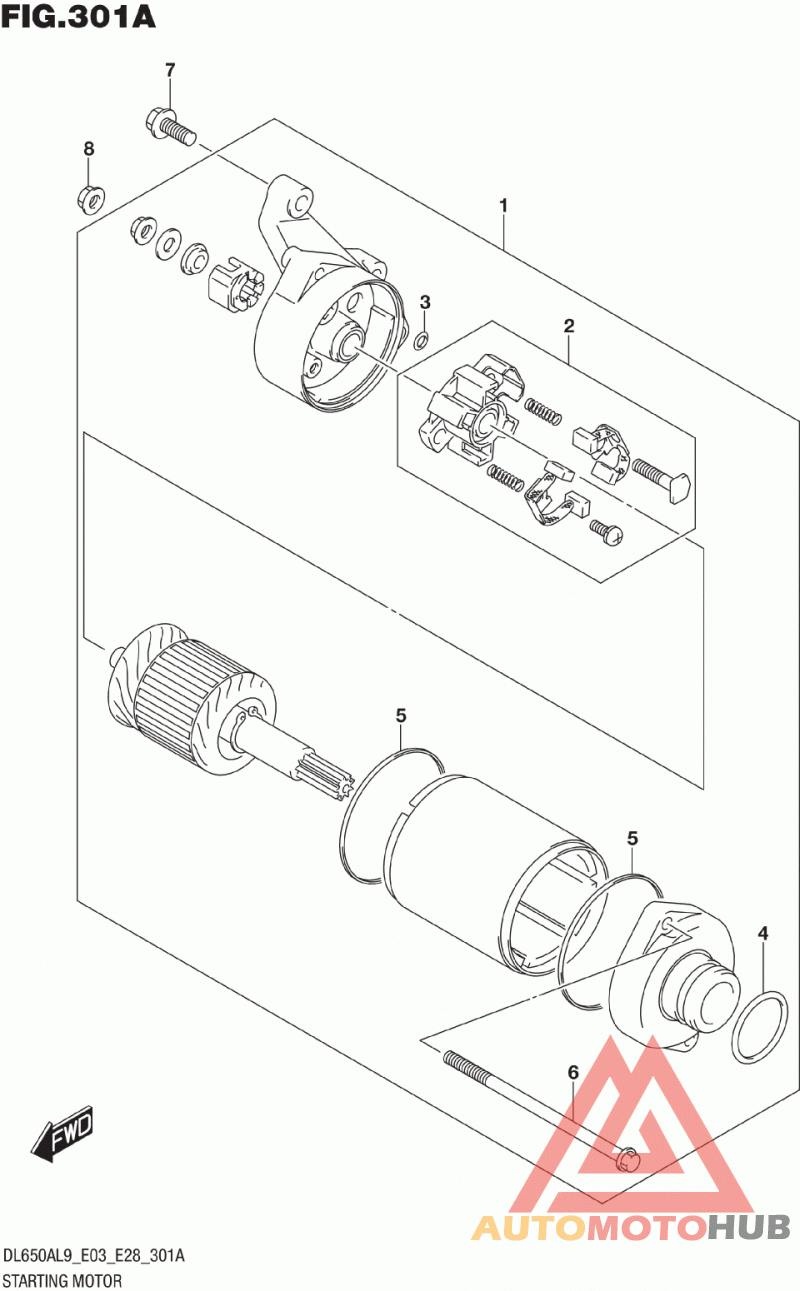 FIG.301A

7

8

1

3

2

5

5

4

6

FWD

AUTOMOTOHUB

DL650AL9_E03_E28_301A
STARTING MOTOR