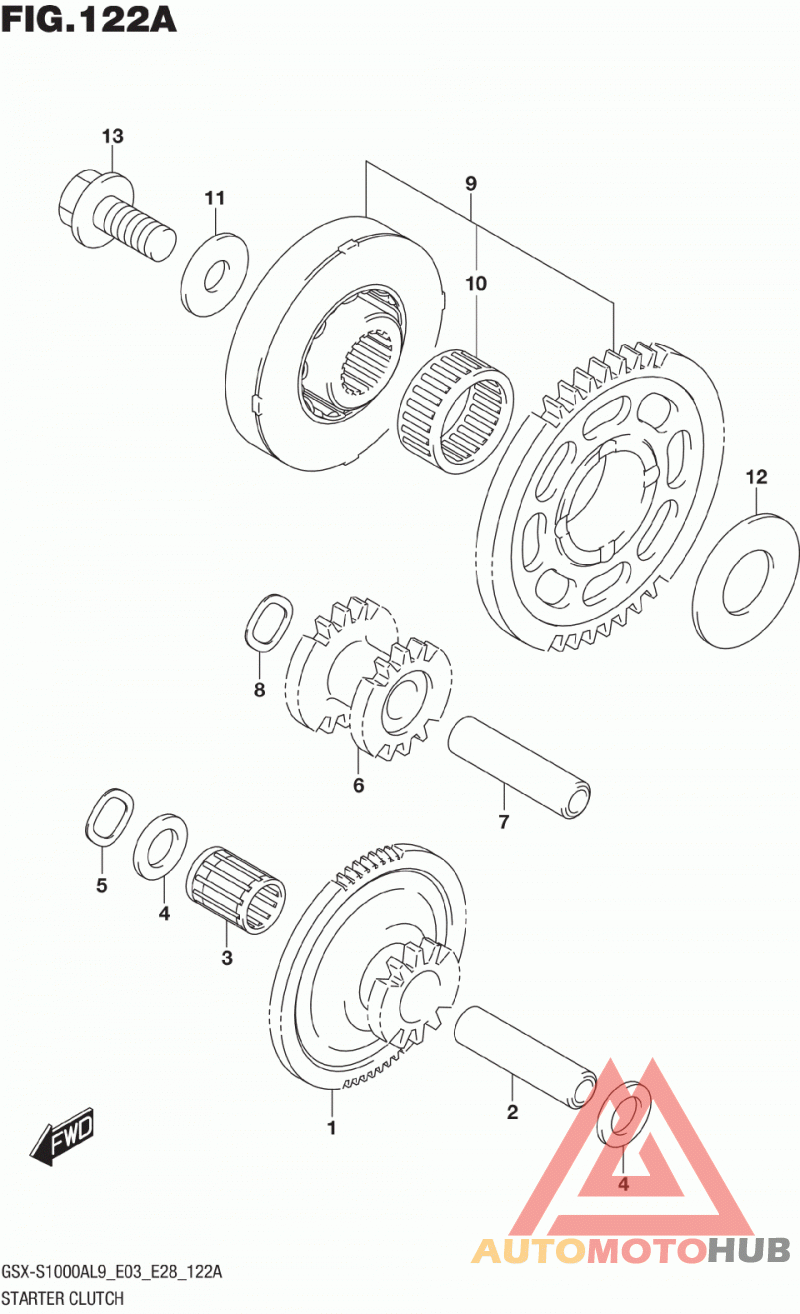 FIG.122A

13
11
9
10
12
8
6
7
5
4
3
1
2
4

FWD

AUTOMOTOHUB

GSX-S1000AL9_E03_E28_122A
STARTER CLUTCH