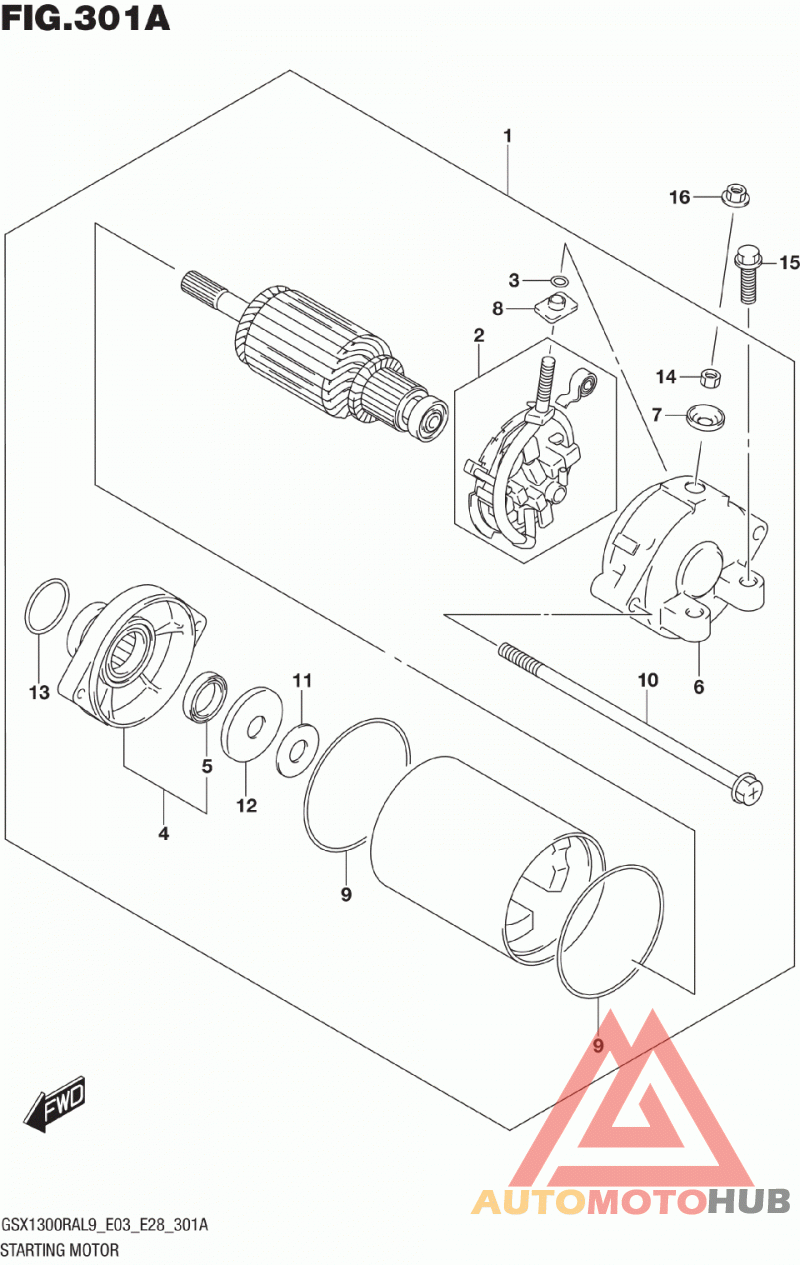 FIG.301A

1

16

15

3

8

2

14

7

13

11

10

6

5

12

4

9

9

FWD

AUTOMOTOHUB

GSX1300RAL9_E03_E28_301A
STARTING MOTOR