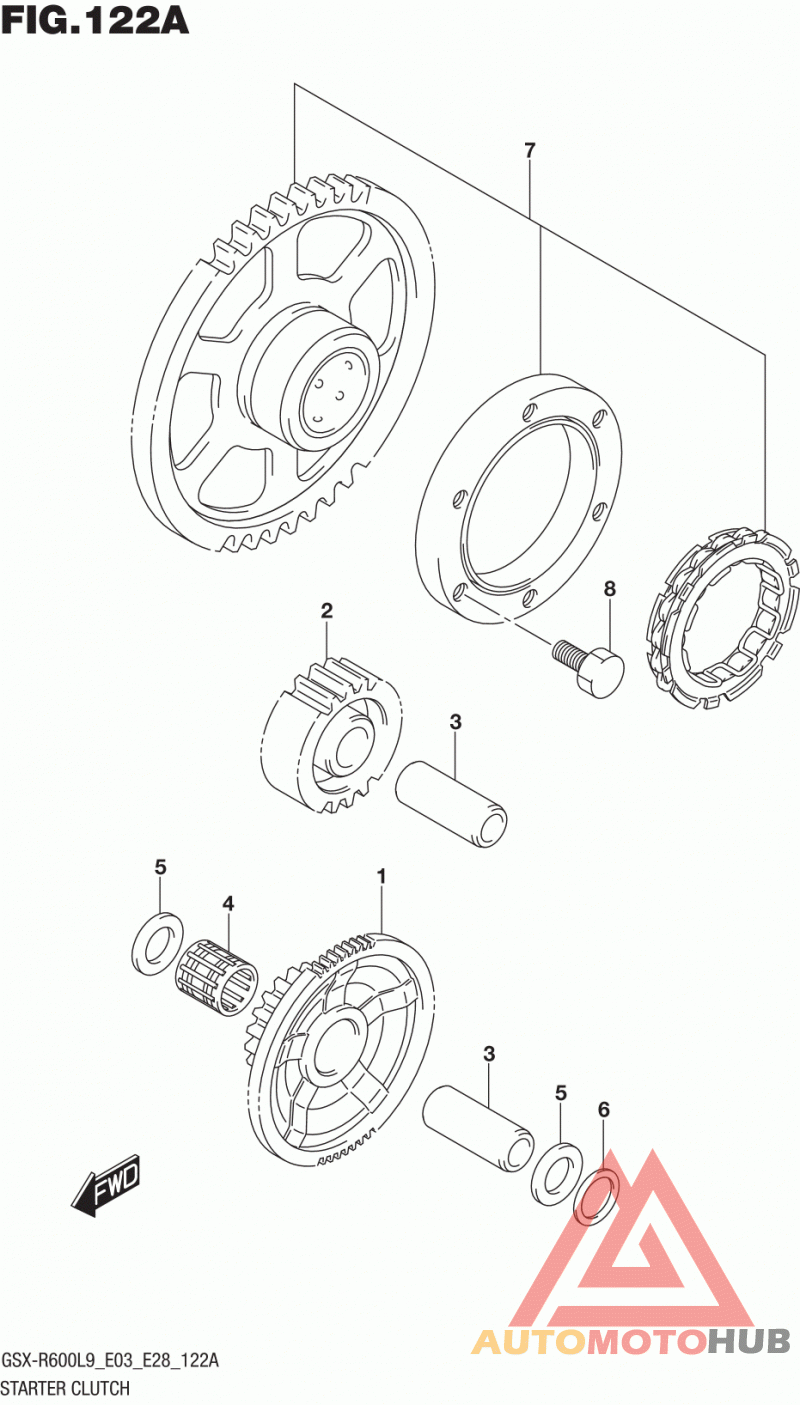 FIG.122A

7

8

2

3

5

4

1

3

5

6

FWD

AUTOMOTOHUB

GSX-R600L9_E03_E28_122A
STARTER CLUTCH