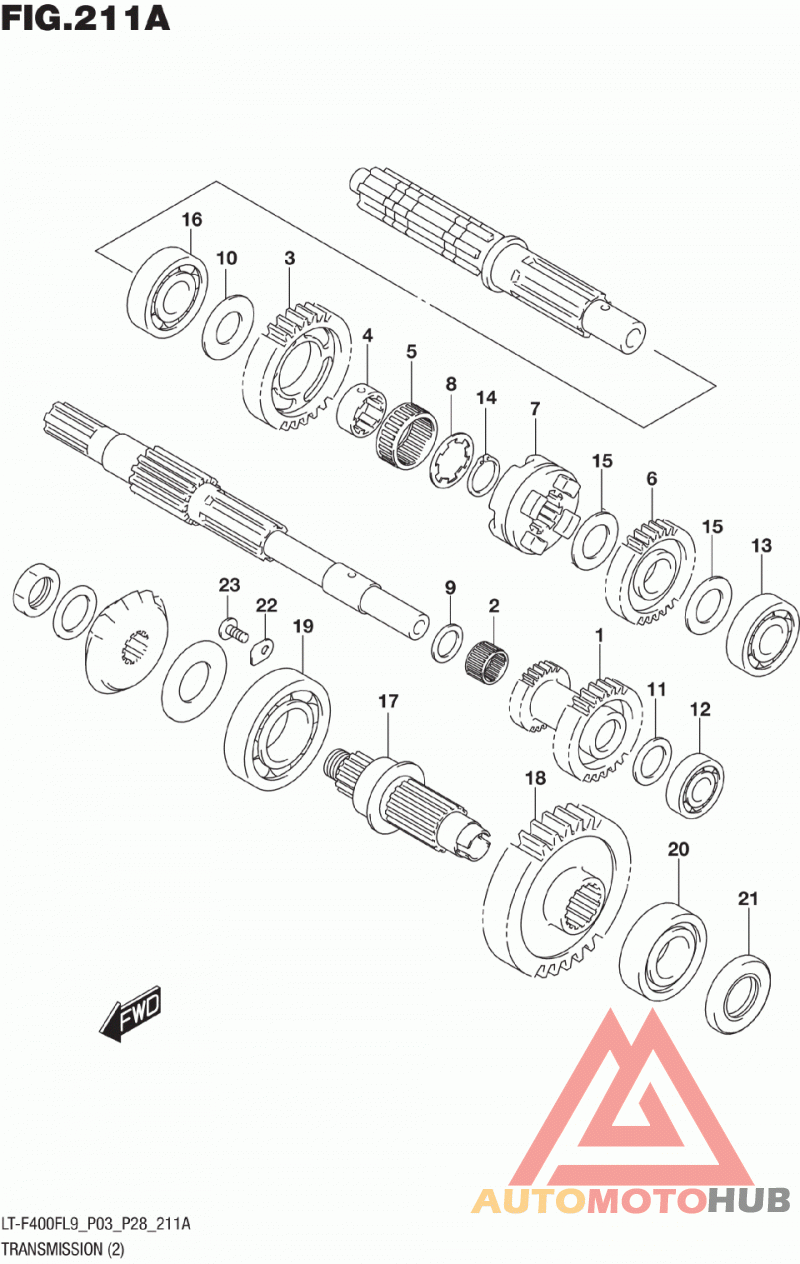 FIG.211A

16
10
3
4
5
8
14
7
15
6
15
13
23
22
19
9
2
1
11
12
17
18
20
21

FWD

AUTOMOTOHUB

LT-F400FL9_P03_P28_211A
TRANSMISSION (2)