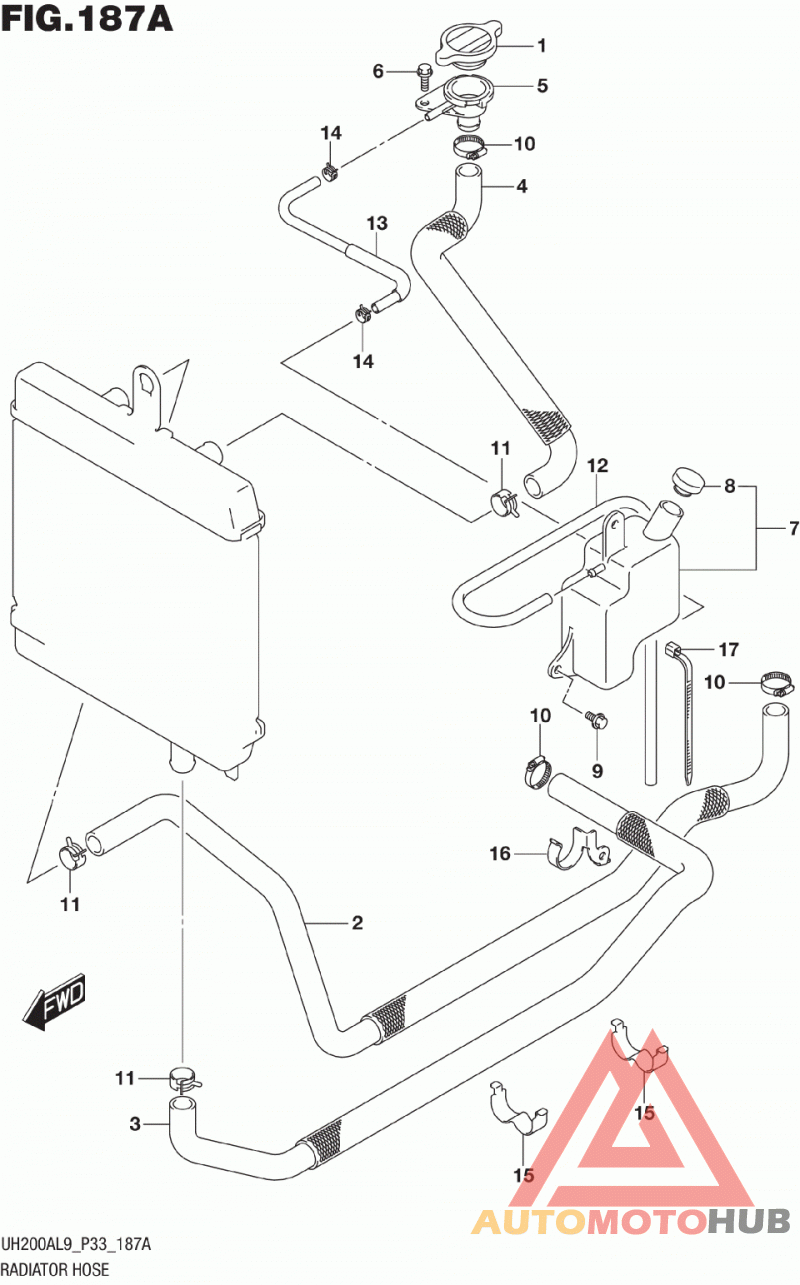 FIG.187A

1
6
5
14
10
4
13
14
11
12
8
7
17
10
10
9
16
11
2
FWD
11
3
15
15

UH200AL9_P33_187A
RADIATOR HOSE

AUTOMOTOHUB