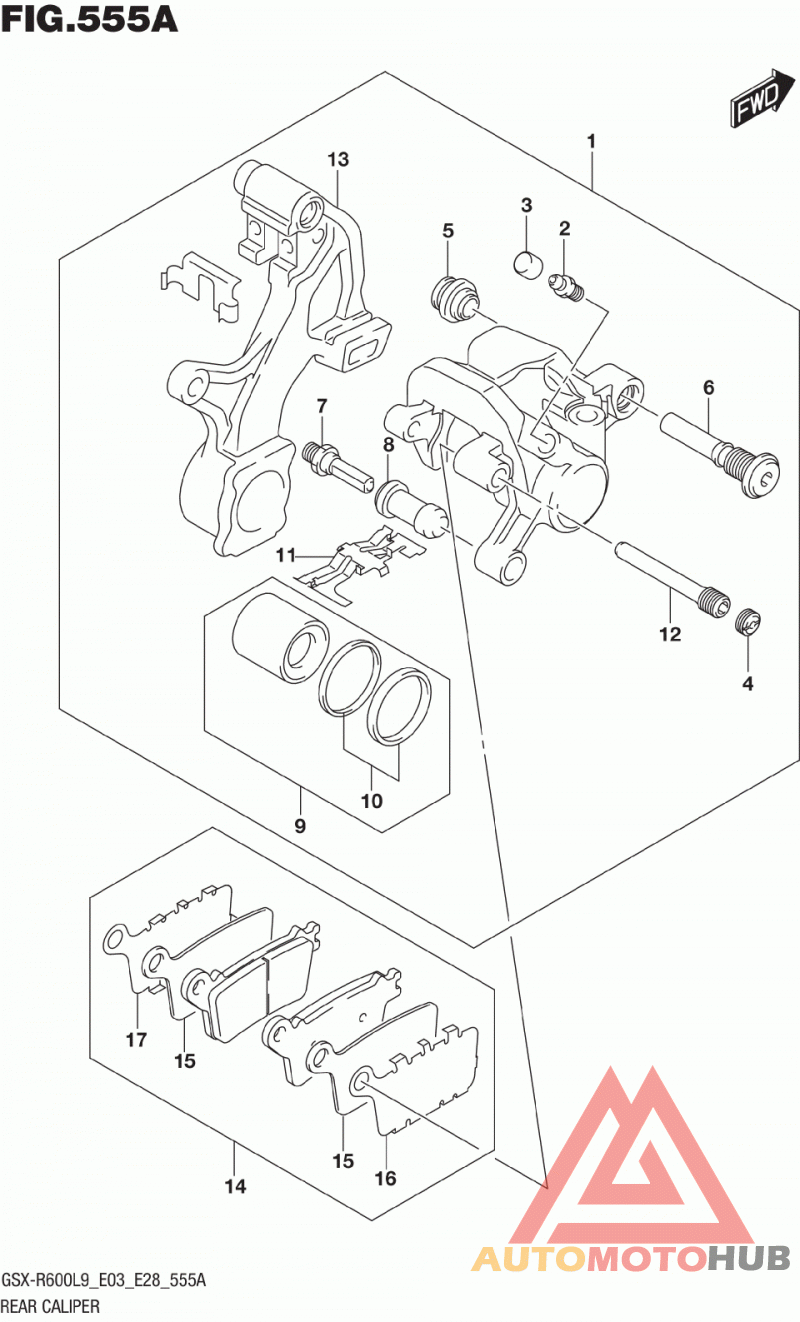 FIG.555A

FWD

1
13
3
2
5
6
7
8
11
12
4
10
9
17
15
15
16
14

AUTOMOTOHUB

GSX-R600L9_E03_E28_555A
REAR CALIPER