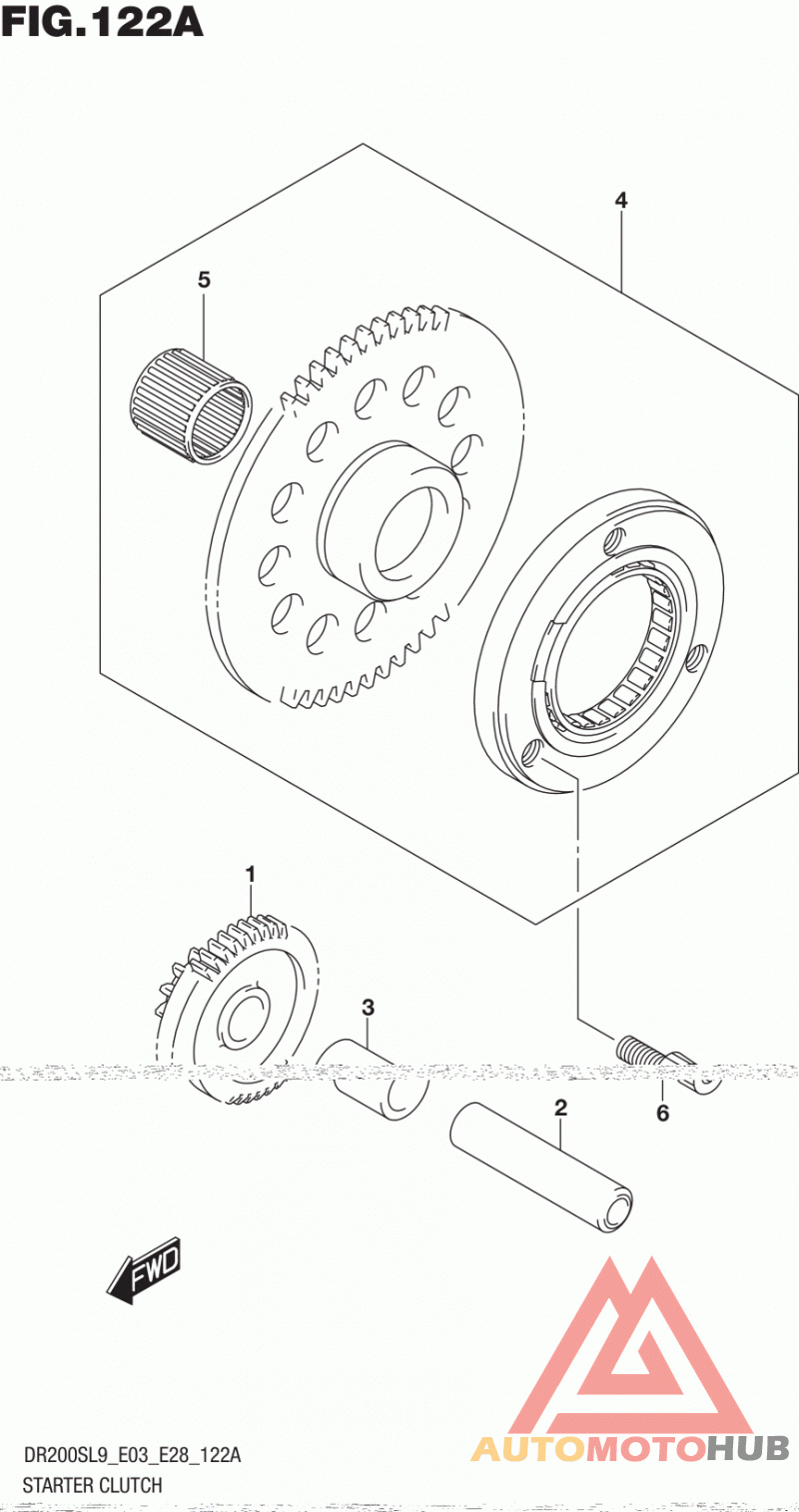 FIG.122A

4

5

1

3

2

6

FWD

DR200SL9_E03_E28_122A
STARTER CLUTCH

AUTOMOTOHUB