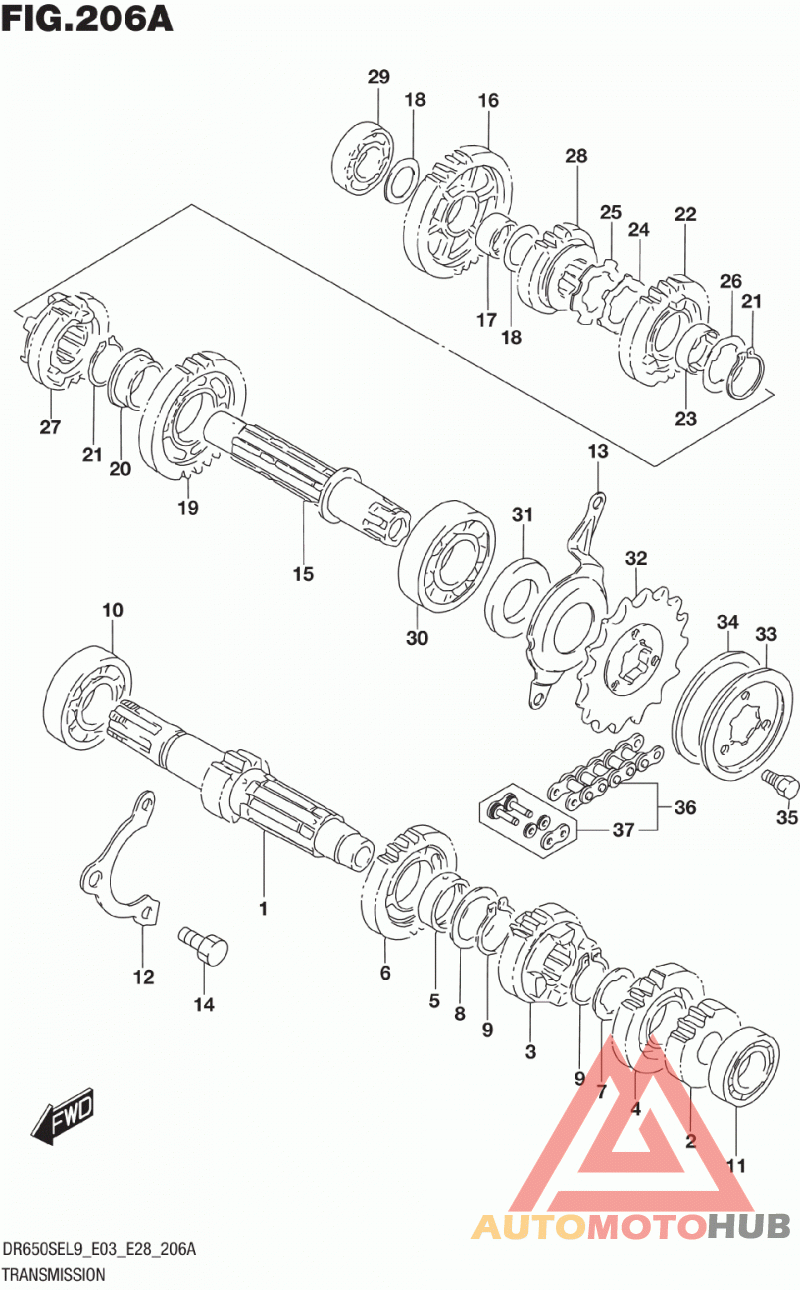 FIG.206A

29
18
16
28
25
24
22
26
21
17
18
23
27
21
20
19
15
13
31
32
30
34
33
10
36
37
35
1
12
14
6
5
8
9
3
9
7
4
2
11
FWD

AUTOMOTOHUB

DR650SEL9_E03_E28_206A
TRANSMISSION