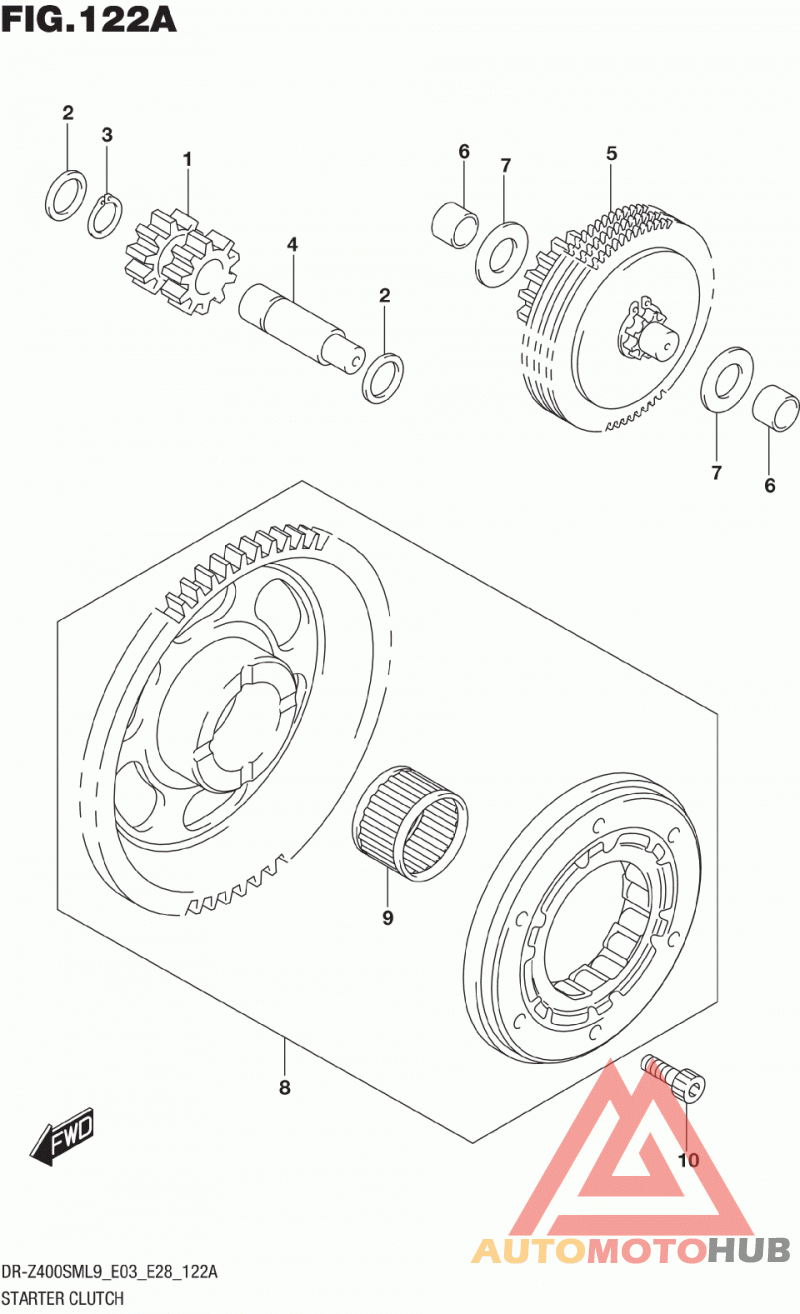 FIG.122A

2
3
1
4
2
6
7
5
7
6
9
8
10
FWD

AUTOMOTOHUB

DR-Z400SML9_E03_E28_122A
STARTER CLUTCH