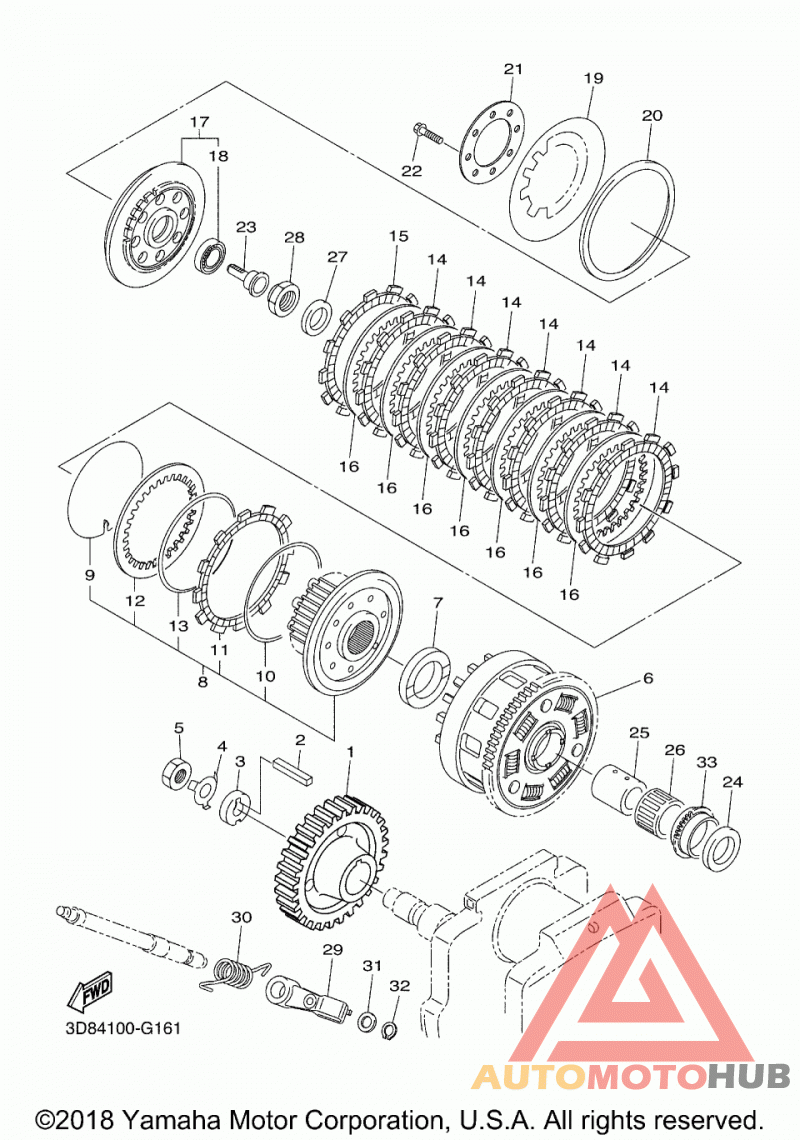 21
19
20
17
18
22
23
28
27
15
14
14
14
14
14
14
14
16
16
16
16
16
16
16
9
12
13
11
8
10
7
6
5
4
3
2
1
25
26
33
24
30
29
31
32
FWD
3D84100-G161
AUTOMOTOHUB
©2018 Yamaha Motor Corporation, U.S.A. All rights reserved.