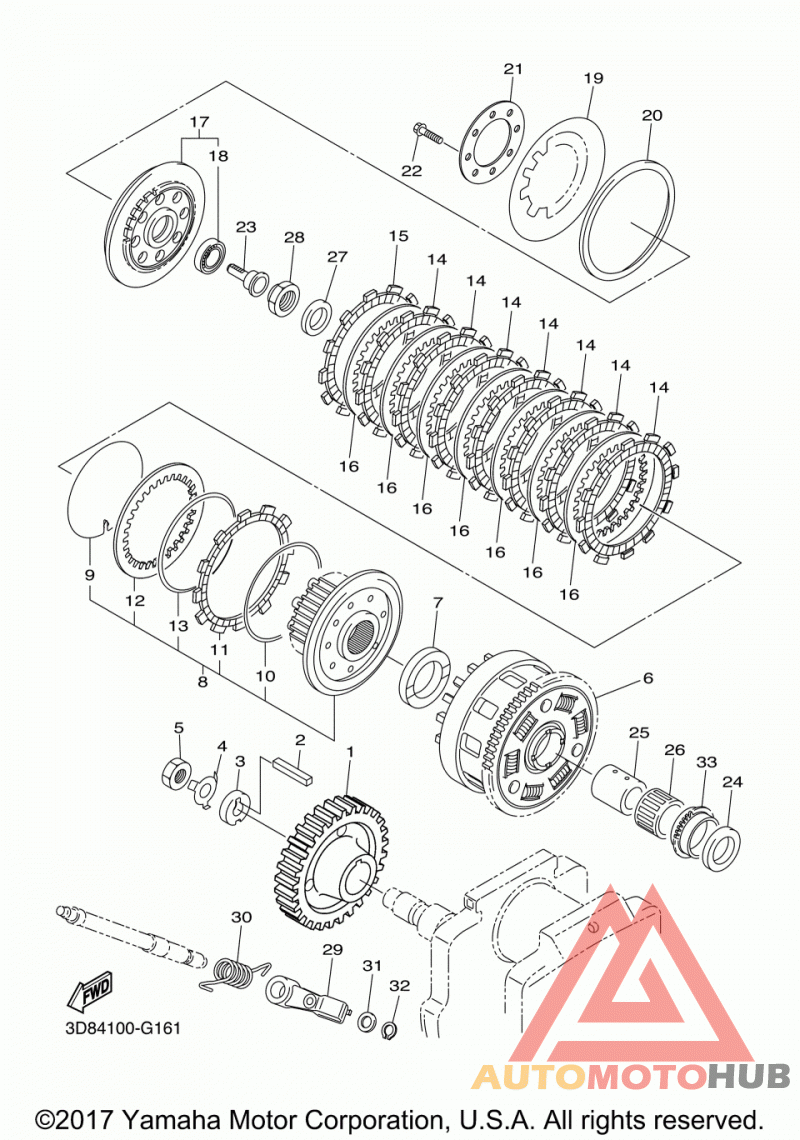 21
19
20
17
18
22
23
28
27
15
14
14
14
14
14
14
14
16
16
16
16
16
16
16
9
12
13
11
8
10
7
6
5
4
3
2
1
25
26
33
24
30
29
31
32
FWD
3D84100-G161
AUTOMOTOHUB
©2017 Yamaha Motor Corporation, U.S.A. All rights reserved.