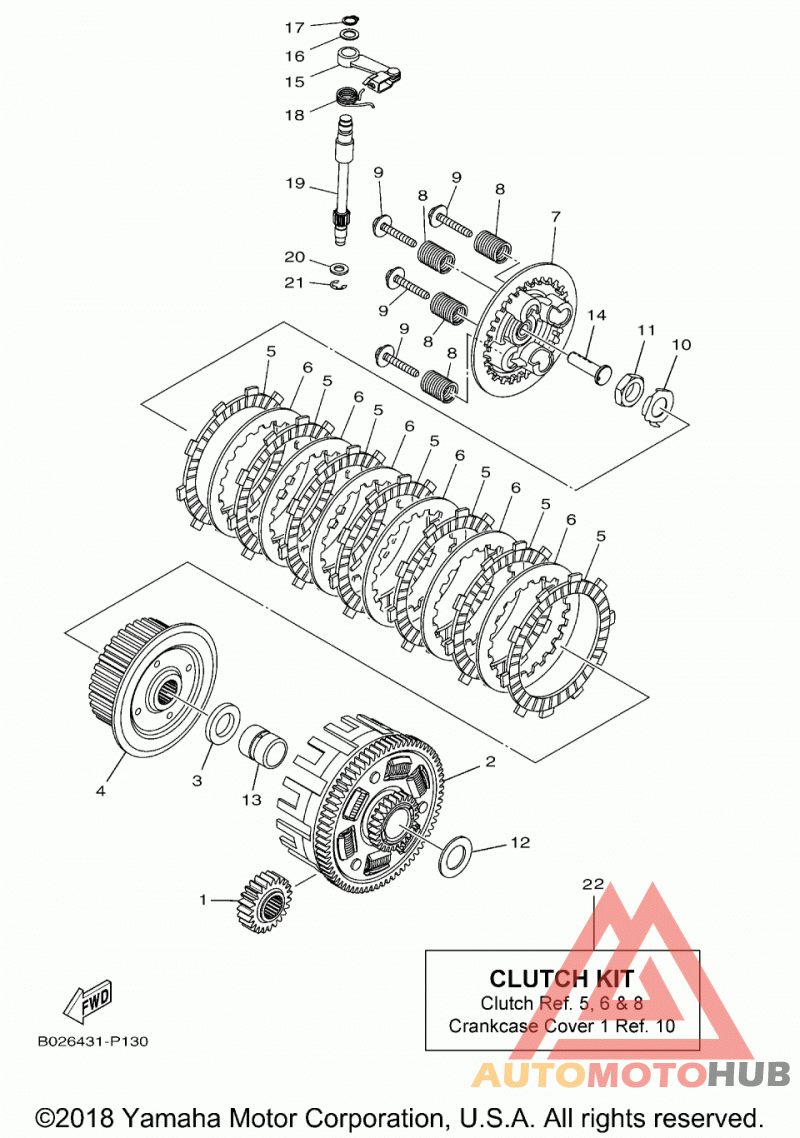 17
16
15
18
19
20
21
9
8
9
8
7
9
8
9
8
14
11
10
5
6
5
6
5
6
5
6
5
6
5
6
5
4
3
13
2
12
1
22
CLUTCH KIT
Clutch Ref. 5, 6 & 8
Crankcase Cover 1 Ref. 10
FWD
B026431-P130
AUTOMOTOHUB
©2018 Yamaha Motor Corporation, U.S.A. All rights reserved.