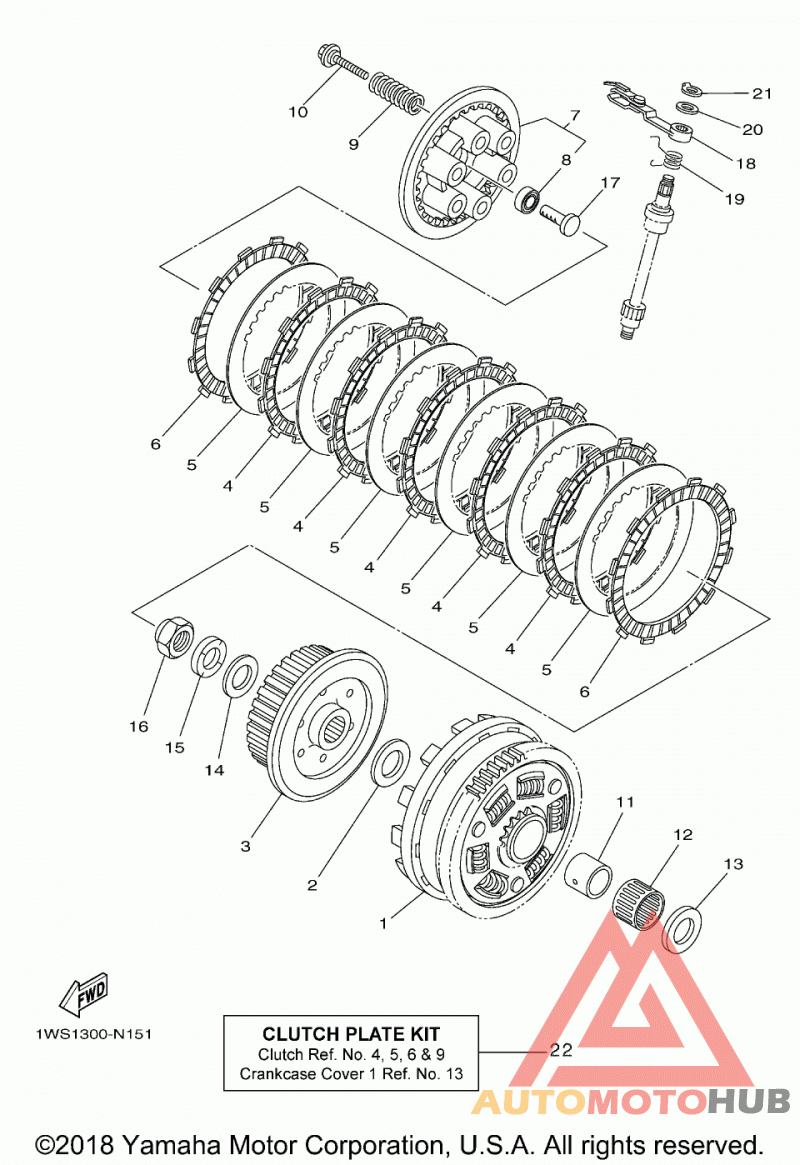 10
9
7
8
17
21
20
18
19
6
5
4
5
4
5
4
5
4
5
4
5
6
16
15
14
3
2
1
11
12
13
FWD
1WS1300-N151

CLUTCH PLATE KIT
Clutch Ref. No. 4, 5, 6 & 9
Crankcase Cover 1 Ref. No. 13

22

AUTOMOTOHUB

©2018 Yamaha Motor Corporation, U.S.A. All rights reserved.