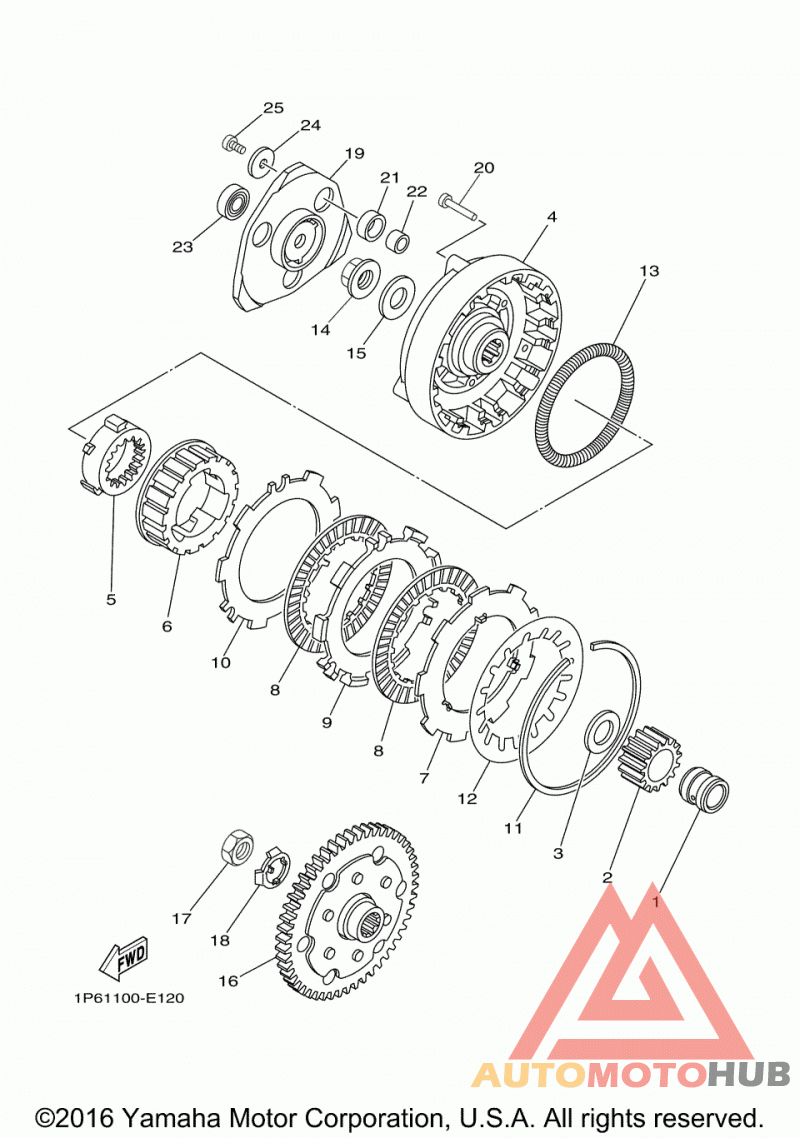 25
24
19
21
22
20
23
4
13
14
15
5
6
10
8
9
8
7
12
11
3
2
1
17
18
16
FWD
1P61100-E120
AUTOMOTOHUB
©2016 Yamaha Motor Corporation, U.S.A. All rights reserved.