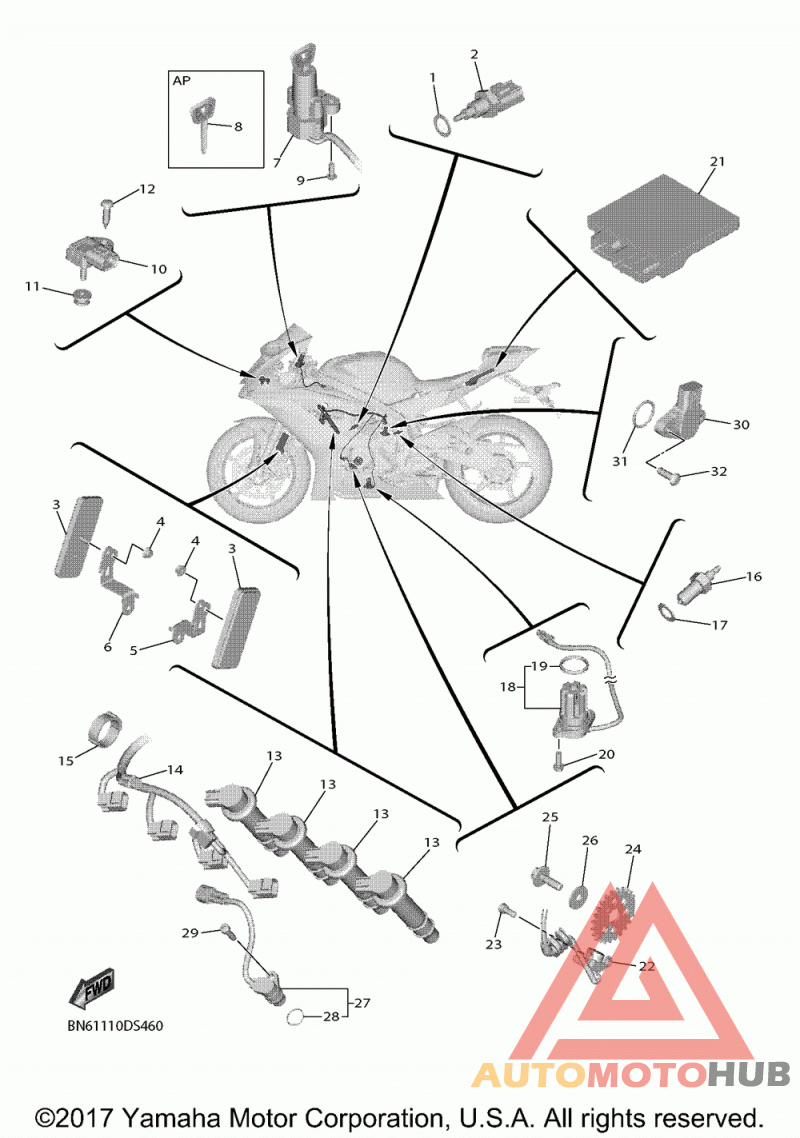 AP
8
7
9
1
2
21
12
10
11
30
31
32
3
4
4
3
6
5
16
17
19
18
20
15
14
13
13
13
13
25
26
24
23
22
29
27
28
FWD
BN61110DS460
AUTOMOTOHUB
©2017 Yamaha Motor Corporation, U.S.A. All rights reserved.