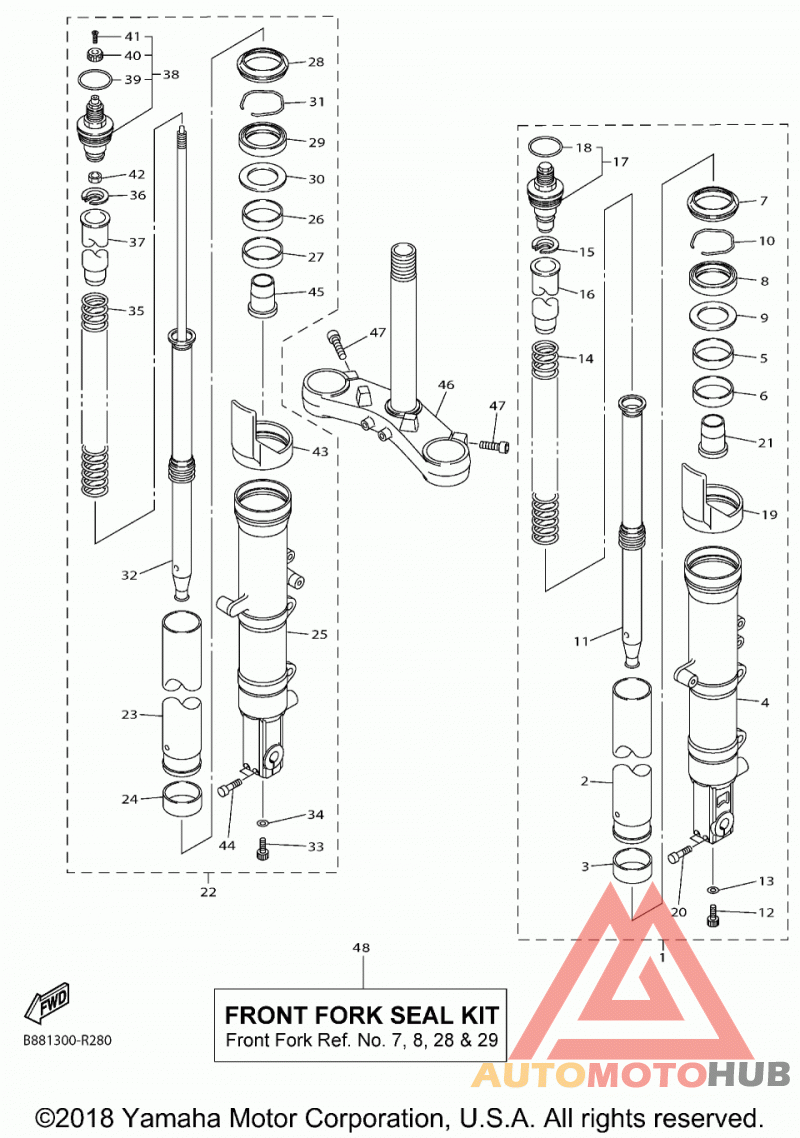 41
40
39
38
42
36
37
35
32
23
24
28
31
29
30
26
27
45
43
25
44
34
33
22
47
46
47
18
17
15
16
14
11
2
3
7
10
8
9
5
6
21
19
4
20
13
12
1
48

FRONT FORK SEAL KIT
Front Fork Ref. No. 7, 8, 28 & 29

FWD
B881300-R280

AUTOMOTOHUB

©2018 Yamaha Motor Corporation, U.S.A. All rights reserved.