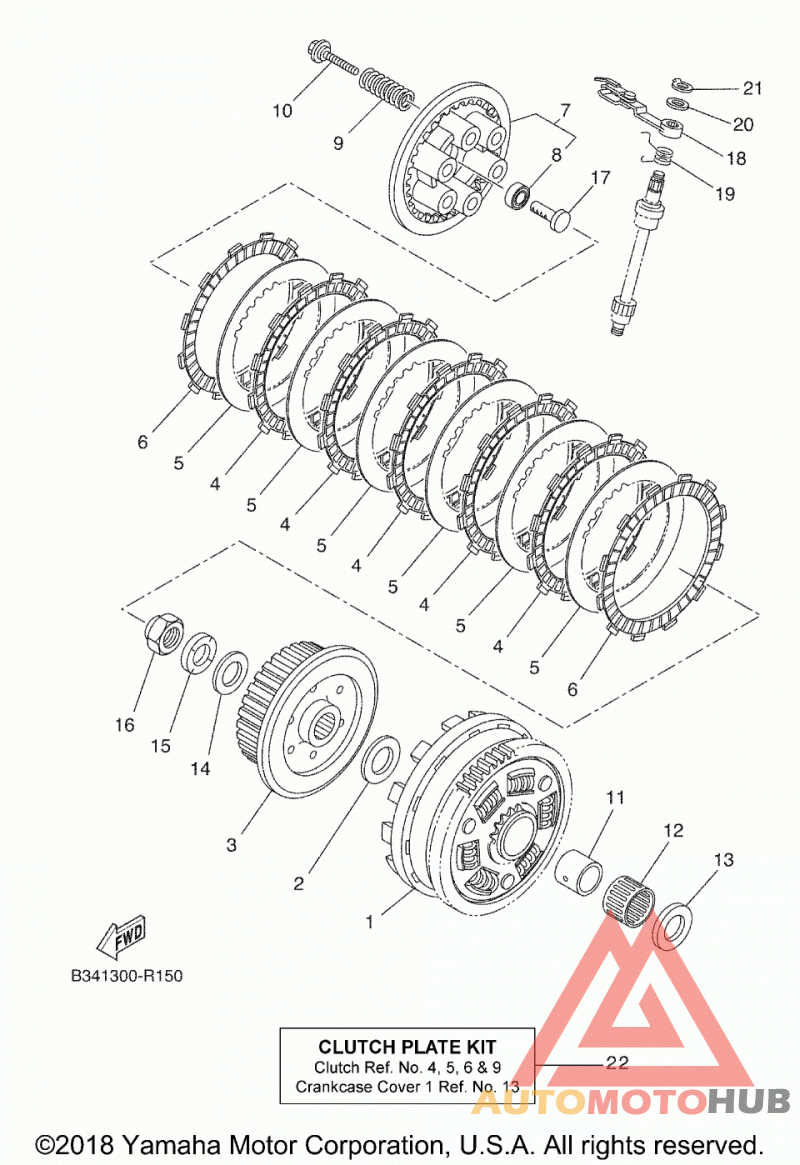 10
9
7
8
17
21
20
18
19
6
5
4
5
4
5
4
5
4
5
4
5
6
16
15
14
3
2
1
11
12
13
FWD
B341300-R150

CLUTCH PLATE KIT
Clutch Ref. No. 4, 5, 6 & 9
Crankcase Cover 1 Ref. No. 13
22

AUTOMOTOHUB

©2018 Yamaha Motor Corporation, U.S.A. All rights reserved.