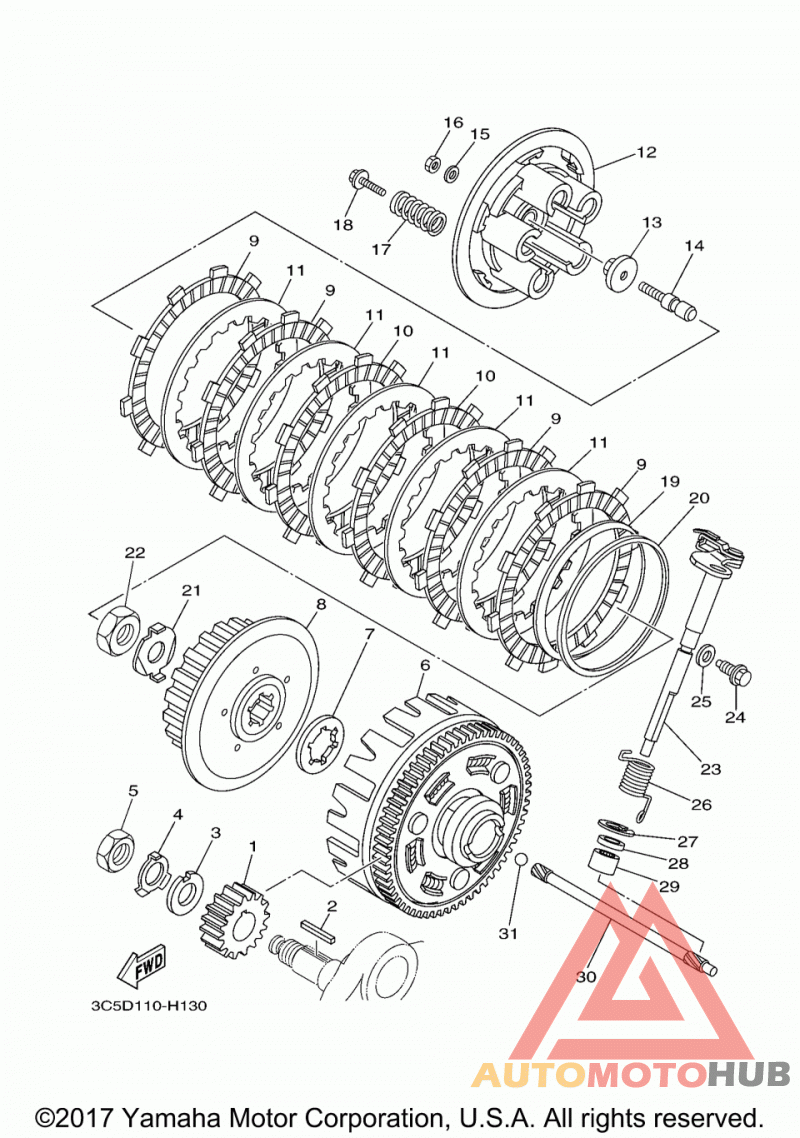 16
15
12
18
17
13
14
9
11
9
11
10
11
10
11
9
11
9
19
20
22
21
8
7
6
25
24
23
26
5
4
3
1
27
28
29
2
31
30
FWD
3C5D110-H130
AUTOMOTOHUB
©2017 Yamaha Motor Corporation, U.S.A. All rights reserved.